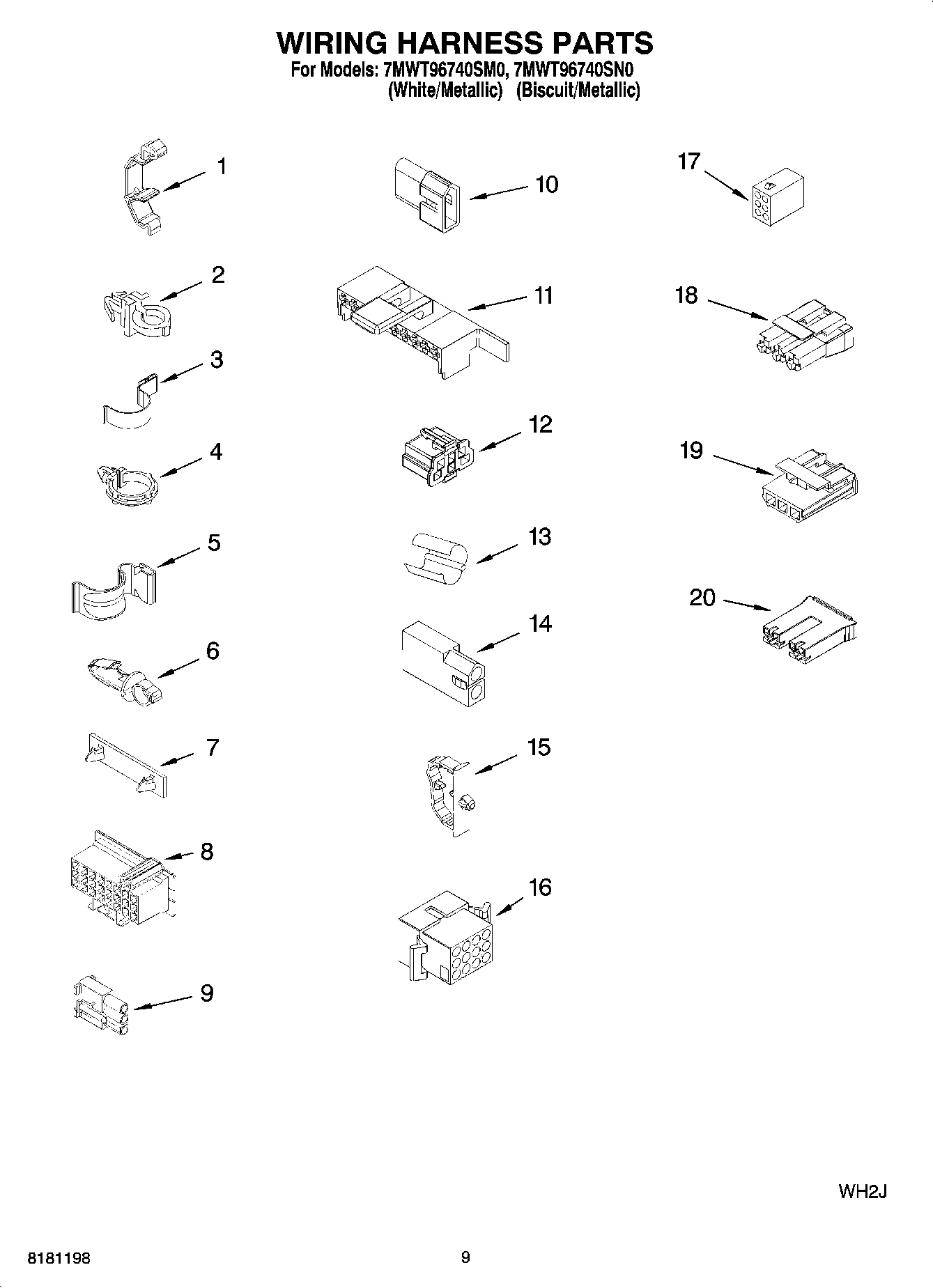 WIRING HARNESS PARTS
For Models: 7MWT96740SM0, 7MWT96740SN0
(White/Metallic) (Biscuit/Metallic)

1
2
3
4
5
6
7
8
9
10
11
12
13
14
15
16
17
18
19
20

WH2J

8181198

9