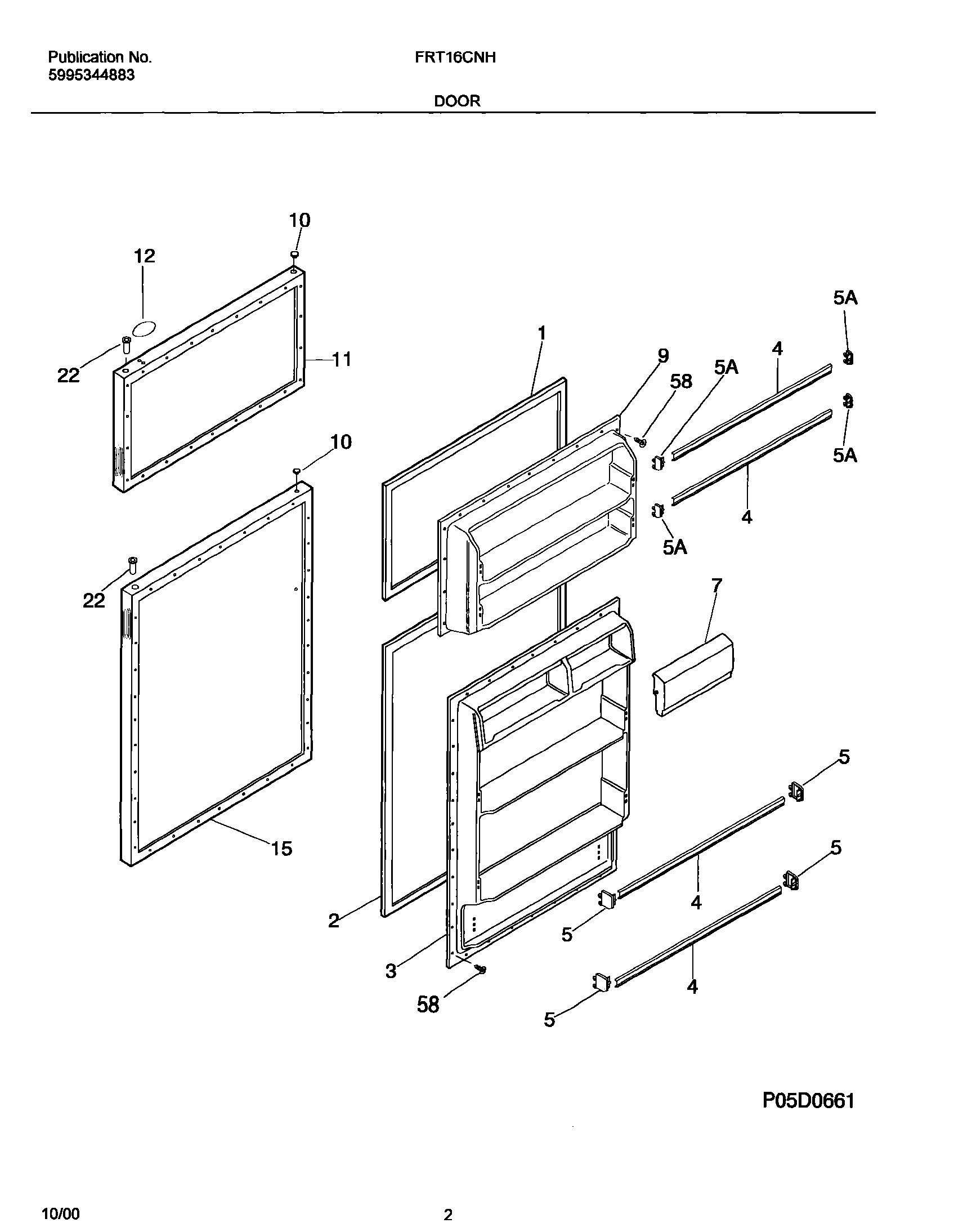 Publication No.
5995344883

FRT16CNH

DOOR

10
12
22
11
10
22
15
1
9
58
5A
4
5A
5A
4
5A
7
2
3
58
5
4
5
5
4
5

P05D0661

10/00

2