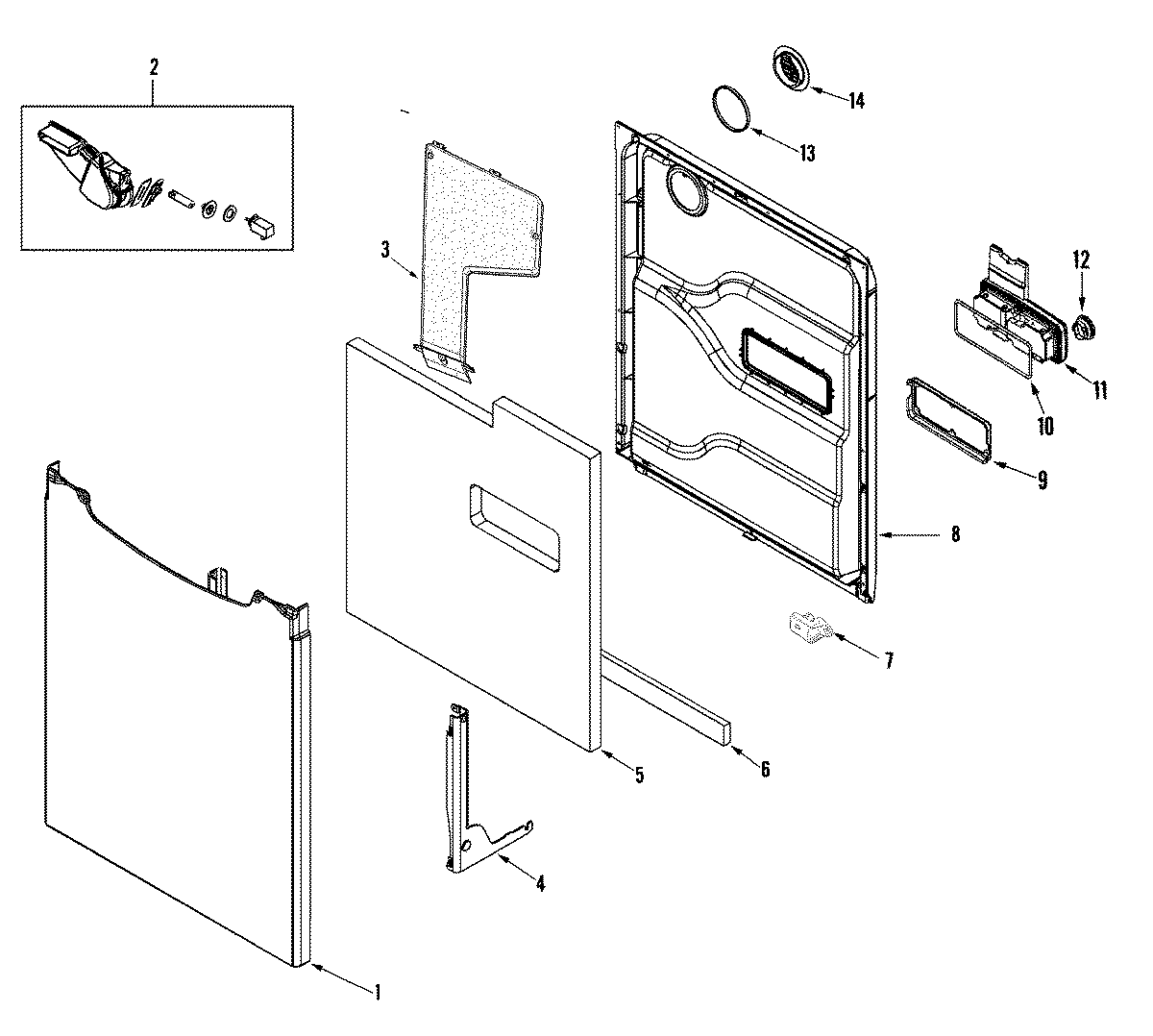 2
14
13
3
12
11
10
9
8
7
6
5
4
1