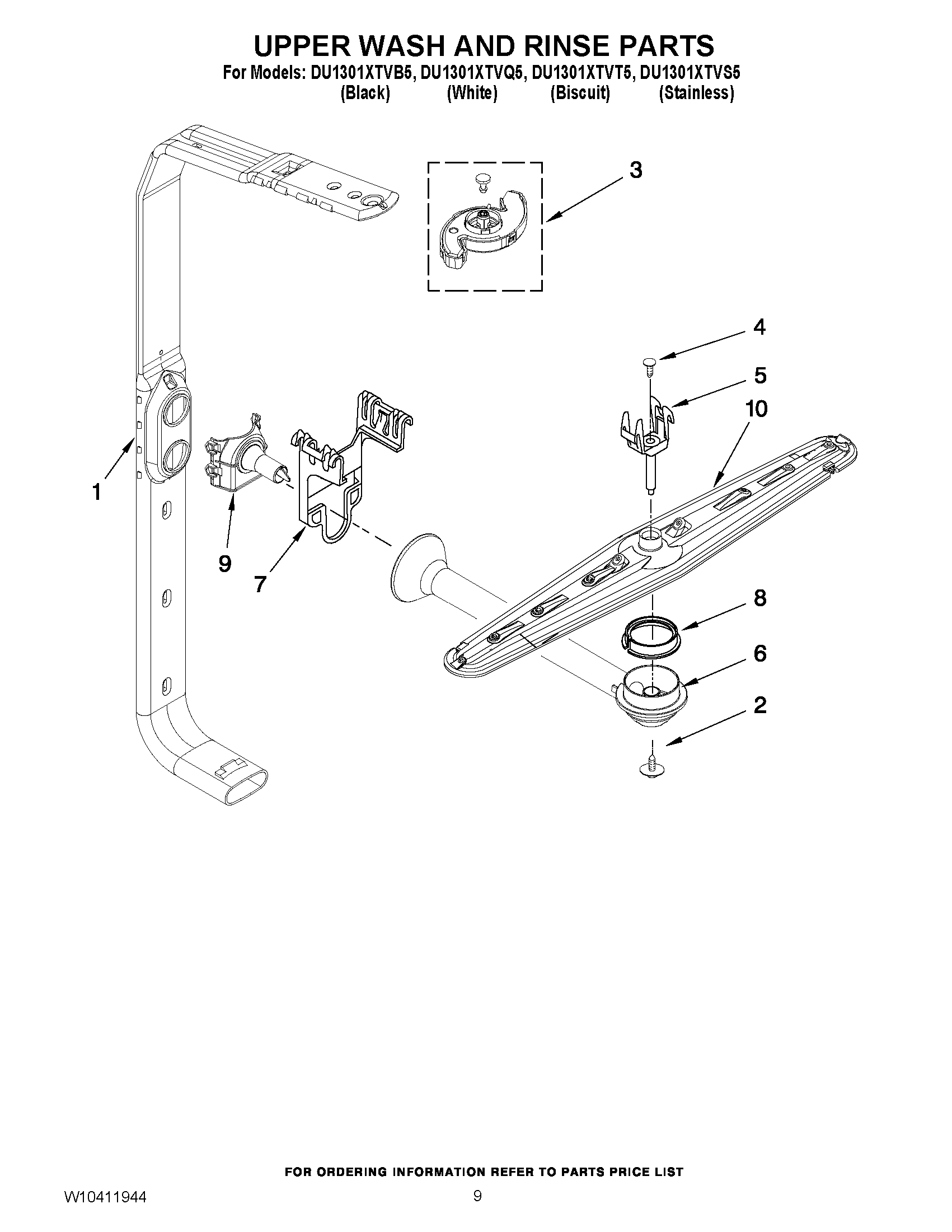 UPPER WASH AND RINSE PARTS

For Models: DU1301XTVB5, DU1301XTVQ5, DU1301XTVT5, DU1301XTVS5
(Black) (White) (Biscuit) (Stainless)

3

4

5

10

1

9

7

8

6

2

FOR ORDERING INFORMATION REFER TO PARTS PRICE LIST

W10411944

9