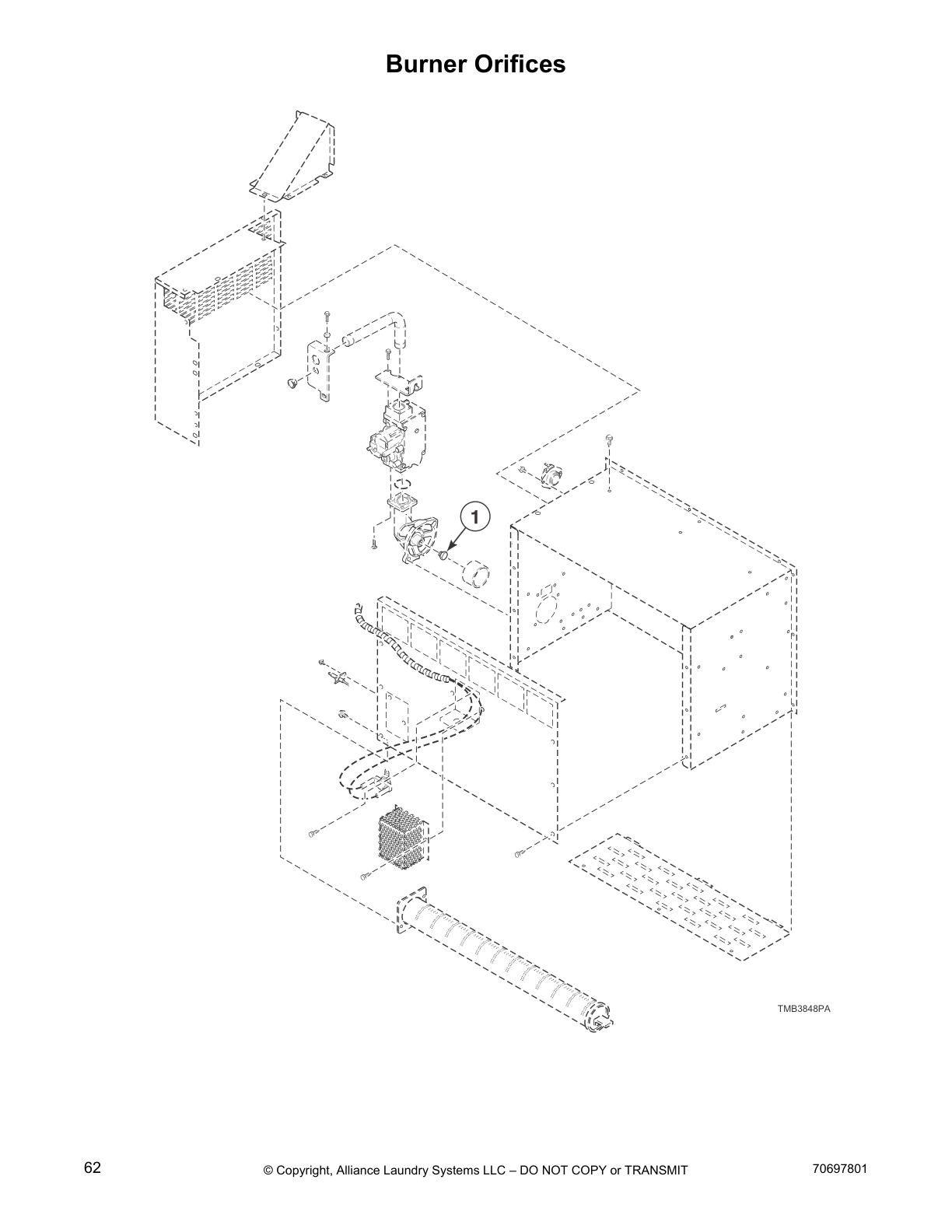 Burner Orifices

1

TMB3848PA

62

© Copyright, Alliance Laundry Systems LLC – DO NOT COPY or TRANSMIT

70697801