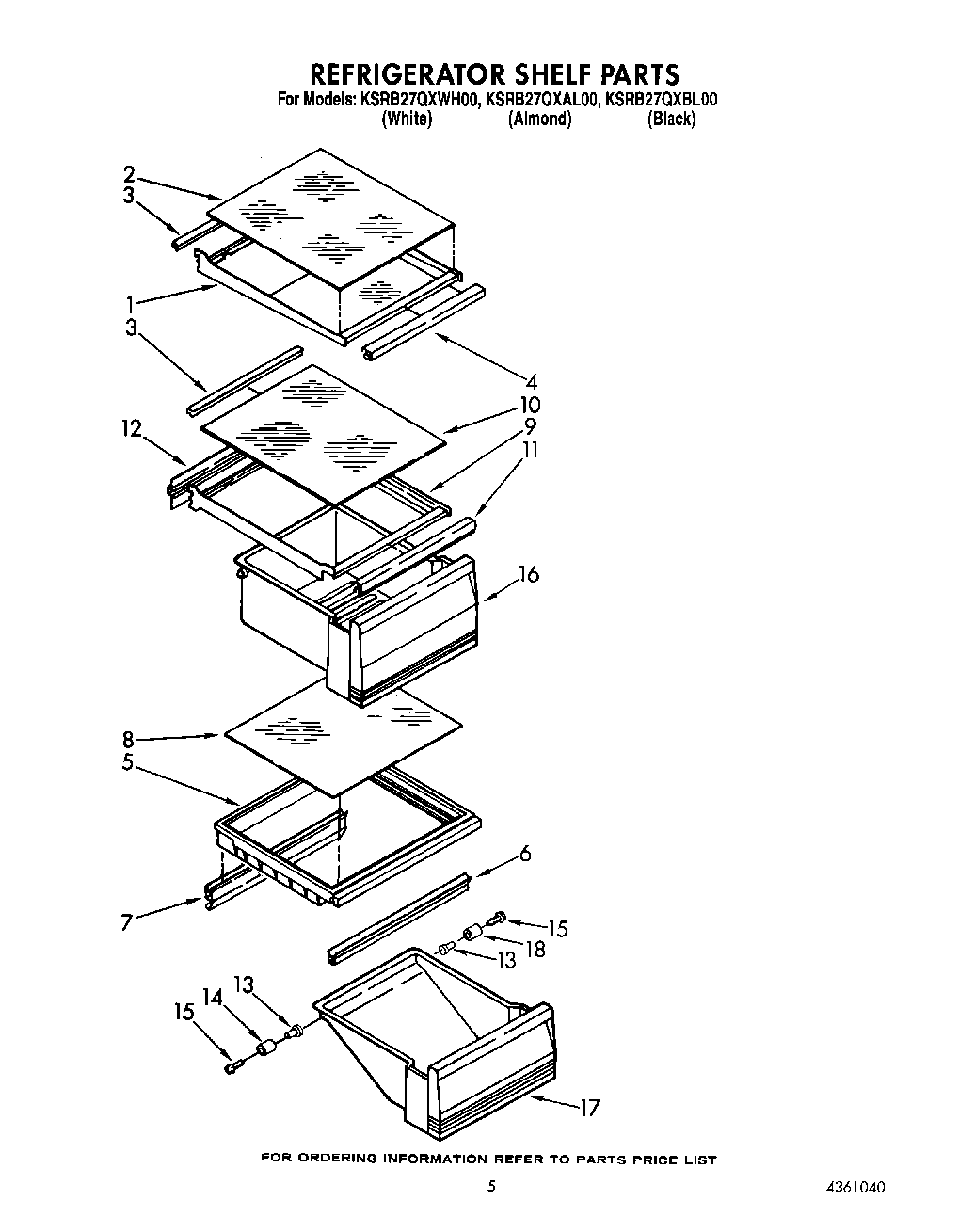 REFRIGERATOR SHELF PARTS
For Models: KSRB27QXWH00, KSRB27QXAL00, KSRB27QXBL00
(White) (Almond) (Black)

2
3
1
3
4
10
12
9
11
16
8
5
6
7
15
18
13
13
14
15
17

FOR ORDERING INFORMATION REFER TO PARTS PRICE LIST

5

4361040