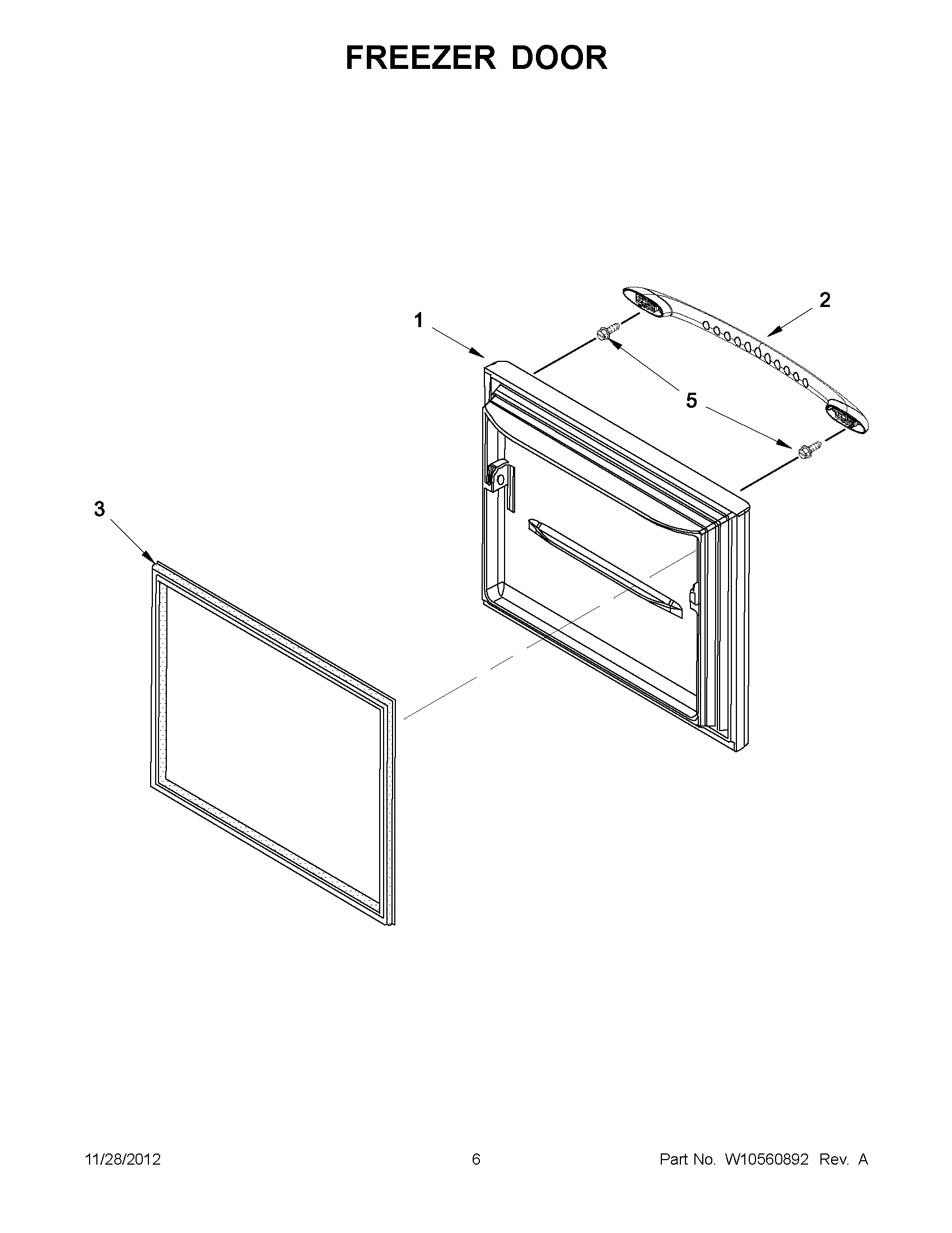 FREEZER DOOR

2

1

5

3

11/28/2012

6

Part No. W10560892 Rev. A