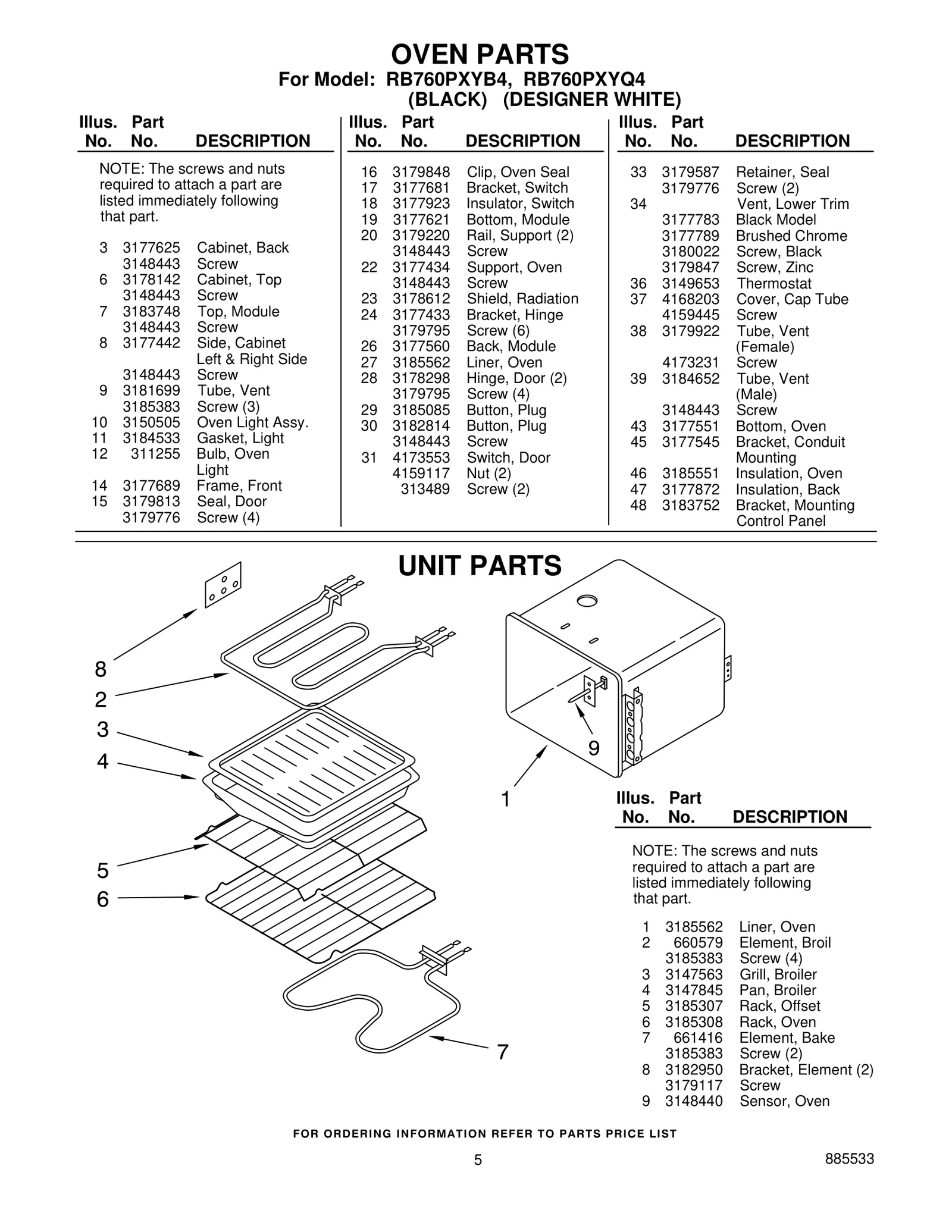 OVEN PARTS
For Model: RB760PXYB4, RB760PXYQ4
(BLACK) (DESIGNER WHITE)

| Illus. No. | Part No. | DESCRIPTION |
|---|---|---|
| | | NOTE: The screws and nuts required to attach a part are listed immediately following that part. |
| 3 | 3177625 | Cabinet, Back |
| | 3148443 | Screw |
| 6 | 3178142 | Cabinet, Top |
| | 3148443 | Screw |
| 7 | 3183748 | Top, Module |
| | 3148443 | Screw |
| 8 | 3177442 | Side, Cabinet Left & Right Side |
| | 3148443 | Screw |
| 9 | 3181699 | Tube, Vent |
| | 3185383 | Screw (3) |
| 10 | 3150505 | Oven Light Assy. |
| 11 | 3184533 | Gasket, Light |
| 12 | 311255 | Bulb, Oven Light |
| 14 | 3177689 | Frame, Front |
| 15 | 3179813 | Seal, Door |
| | 3179776 | Screw (4) |

| Illus. No. | Part No. | DESCRIPTION |
|---|---|---|
| 16 | 3179848 | Clip, Oven Seal |
| 17 | 3177681 | Bracket, Switch |
| 18 | 3177923 | Insulator, Switch |
| 19 | 3177621 | Bottom, Module |
| 20 | 3179220 | Rail, Support (2) |
| | 3148443 | Screw |
| 22 | 3177434 | Support, Oven |
| | 3148443 | Screw |
| 23 | 3178612 | Shield, Radiation |
| 24 | 3177433 | Bracket, Hinge |
| | 3179795 | Screw (6) |
| 26 | 3177560 | Back, Module |
| 27 | 3185562 | Liner, Oven |
| 28 | 3178298 | Hinge, Door (2) |
| | 3179795 | Screw (4) |
| 29 | 3185085 | Button, Plug |
| 30 | 3182814 | Button, Plug |
| | 3148443 | Screw |
| 31 | 4173553 | Switch, Door |
| | 4159117 | Nut (2) |
| | 313489 | Screw (2) |

| Illus. No. | Part No. | DESCRIPTION |
|---|---|---|
| 33 | 3179587 | Retainer, Seal |
| | 3179776 | Screw (2) |
| 34 | | Vent, Lower Trim |
| | 3177783 | Black Model |
| | 3177789 | Brushed Chrome |
| | 3180022 | Screw, Black |
| | 3179847 | Screw, Zinc |
| 36 | 3149653 | Thermostat |
| 37 | 4168203 | Cover, Cap Tube |
| | 4159445 | Screw |
| 38 | 3179922 | Tube, Vent (Female) |
| | 4173231 | Screw |
| 39 | 3184652 | Tube, Vent (Male) |
| | 3148443 | Screw |
| 43 | 3177551 | Bottom, Oven |
| 45 | 3177545 | Bracket, Conduit Mounting |
| 46 | 3185551 | Insulation, Oven |
| 47 | 3177872 | Insulation, Back |
| 48 | 3183752 | Bracket, Mounting Control Panel |

UNIT PARTS

8
2
3
4
5
6
7
9
1

| Illus. No. | Part No. | DESCRIPTION |
|---|---|---|
| | | NOTE: The screws and nuts required to attach a part are listed immediately following that part. |
| 1 | 3185562 | Liner, Oven |
| 2 | 660579 | Element, Broil |
| | 3185383 | Screw (4) |
| 3 | 3147563 | Grill, Broiler |
| 4 | 3147845 | Pan, Broiler |
| 5 | 3185307 | Rack, Offset |
| 6 | 3185308 | Rack, Oven |
| 7 | 661416 | Element, Bake |
| | 3185383 | Screw (2) |
| 8 | 3182950 | Bracket, Element (2) |
| | 3179117 | Screw |
| 9 | 3148440 | Sensor, Oven |

FOR ORDERING INFORMATION REFER TO PARTS PRICE LIST

5

885533