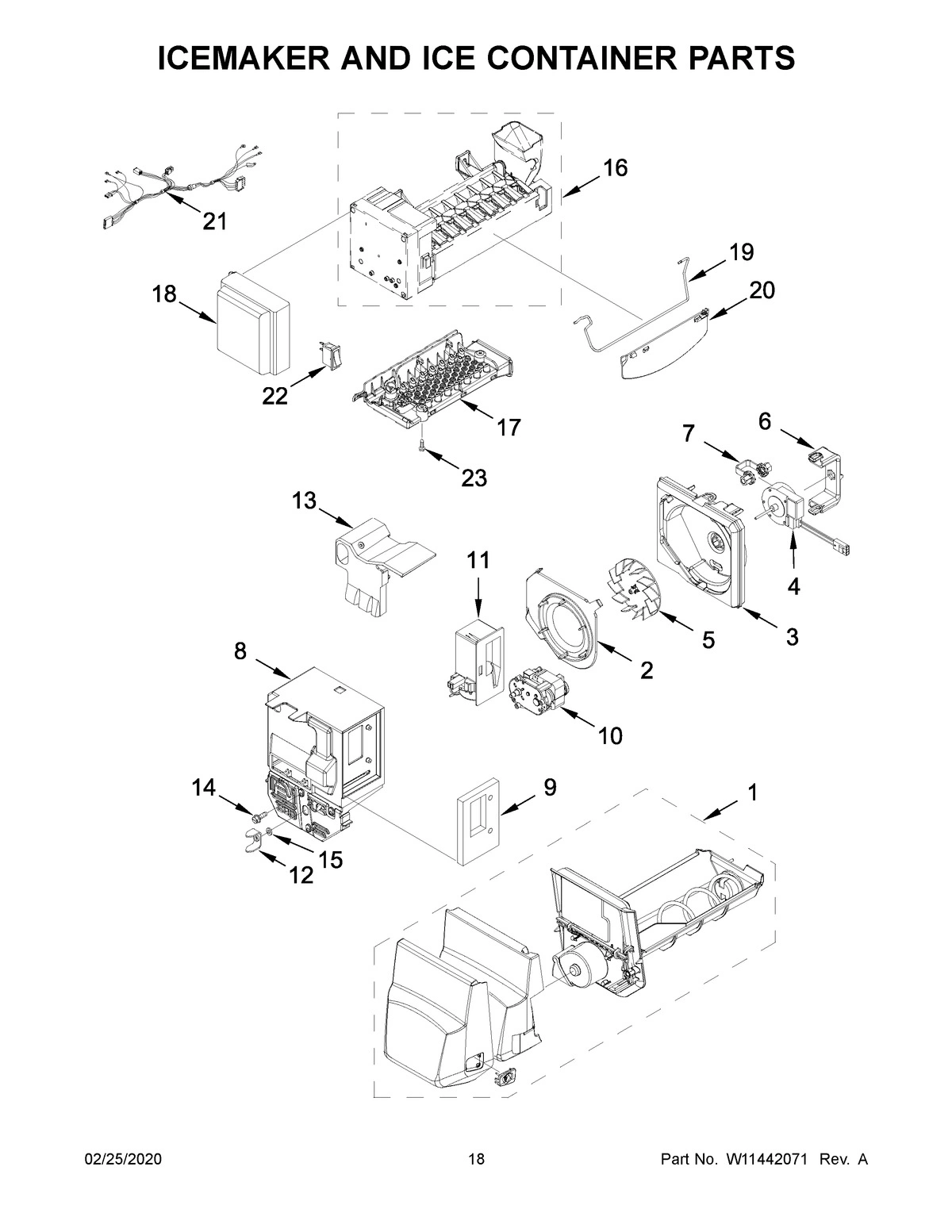 ICEMAKER AND ICE CONTAINER PARTS

16
21
19
18
20
22
17
7
6
23
13
11
4
5
3
8
2
10
14
9
1
15
12

02/25/2020
18
Part No. W11442071 Rev. A