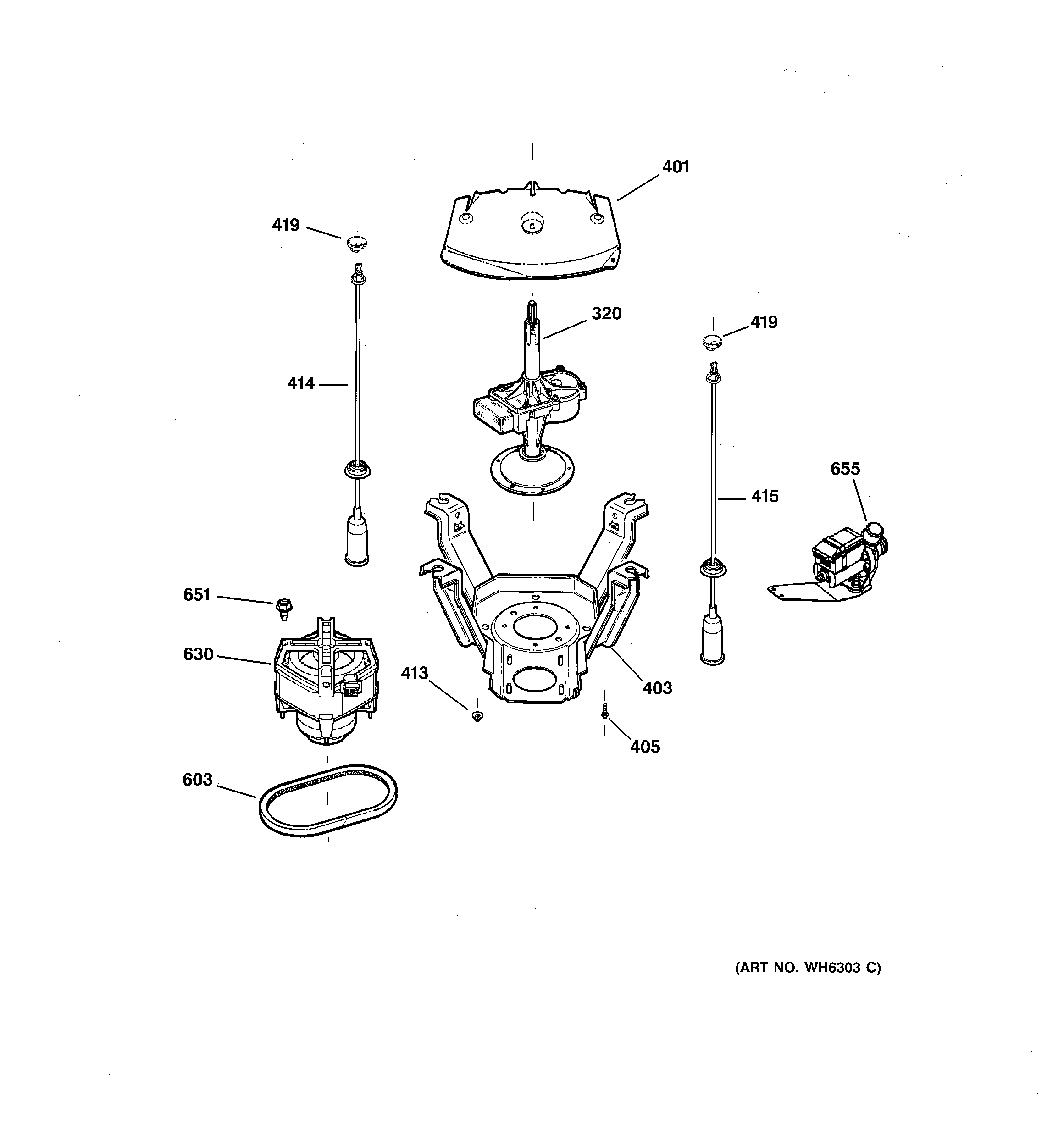 401
419
320
419
414
655
415
651
630
413
403
405
603
(ART NO. WH6303 C)