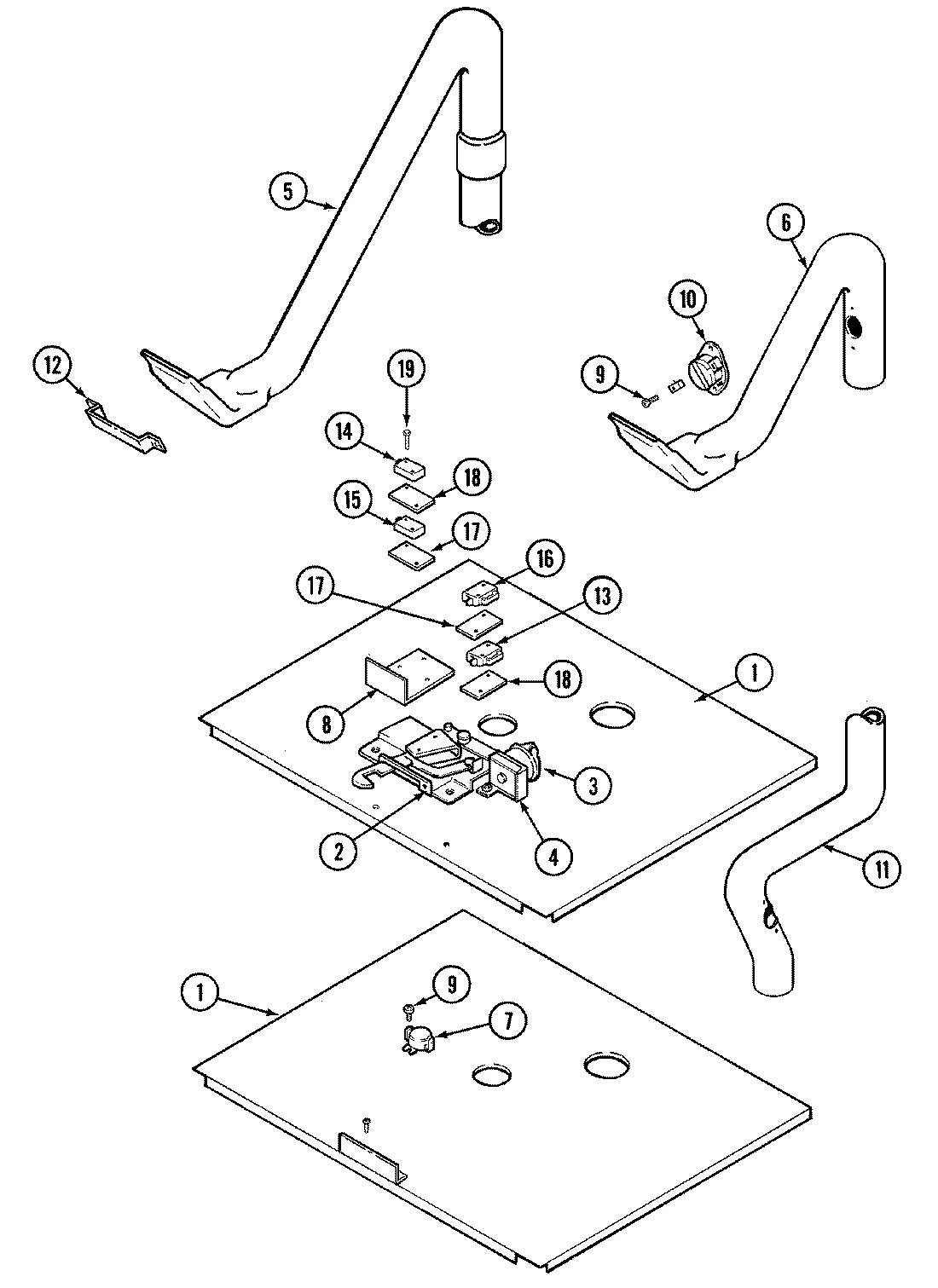 5
6
10
12
19
9
14
18
15
17
16
17
13
18
1
8
3
2
4
11
1
9
7