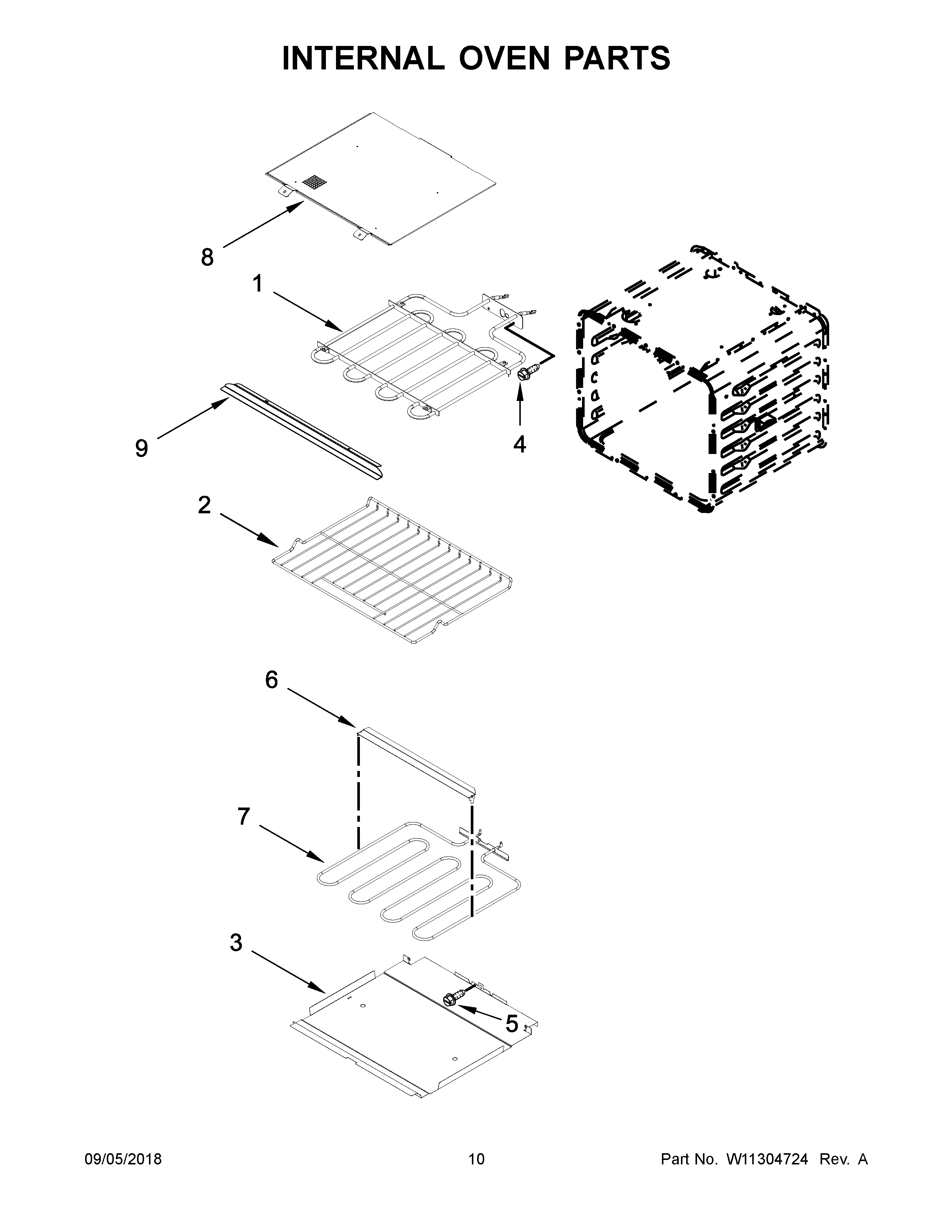 INTERNAL OVEN PARTS

8

1

9

4

2

6

7

3

5

09/05/2018

10

Part No. W11304724 Rev. A