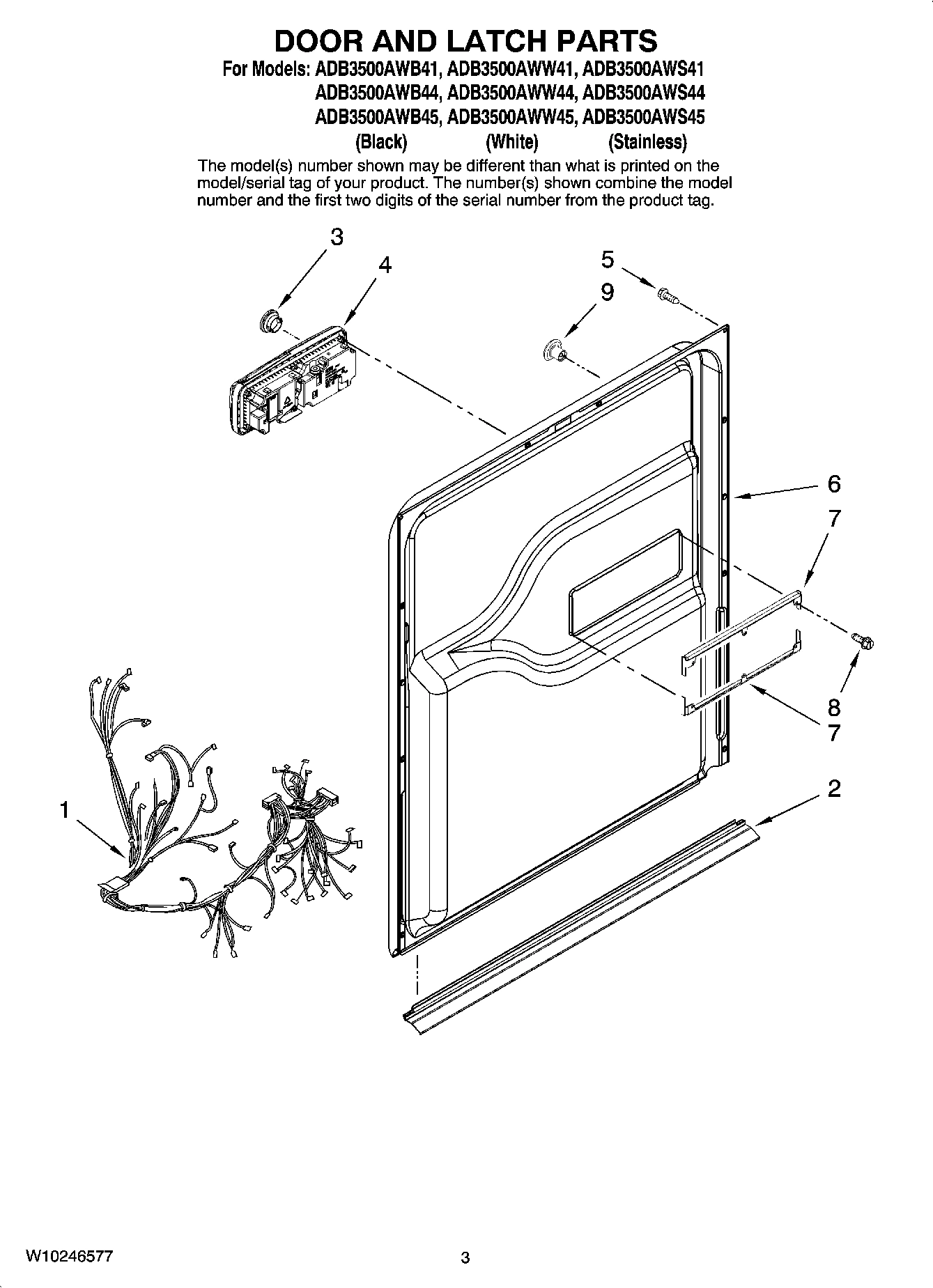 DOOR AND LATCH PARTS

For Models: ADB3500AWB41, ADB3500AWW41, ADB3500AWS41
ADB3500AWB44, ADB3500AWW44, ADB3500AWS44
ADB3500AWB45, ADB3500AWW45, ADB3500AWS45
(Black) (White) (Stainless)

The model(s) number shown may be different than what is printed on the model/serial tag of your product. The number(s) shown combine the model number and the first two digits of the serial number from the product tag.

3
4
5
9
6
7
8
7
2
1

W10246577

3