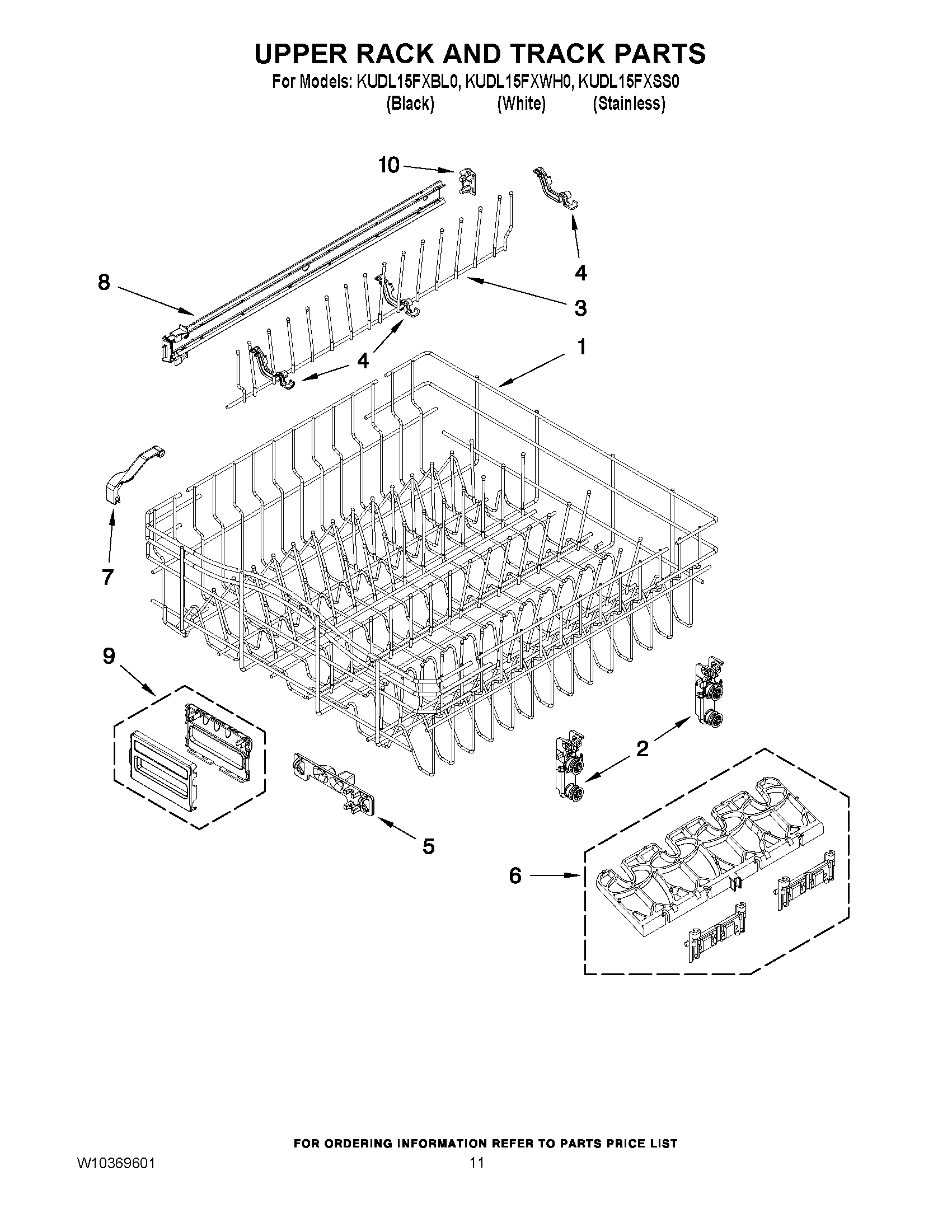 UPPER RACK AND TRACK PARTS
For Models: KUDL15FXBL0, KUDL15FXWH0, KUDL15FXSS0
(Black) (White) (Stainless)

10
4
8
3
4
1
7
9
2
5
6

FOR ORDERING INFORMATION REFER TO PARTS PRICE LIST
W10369601 11