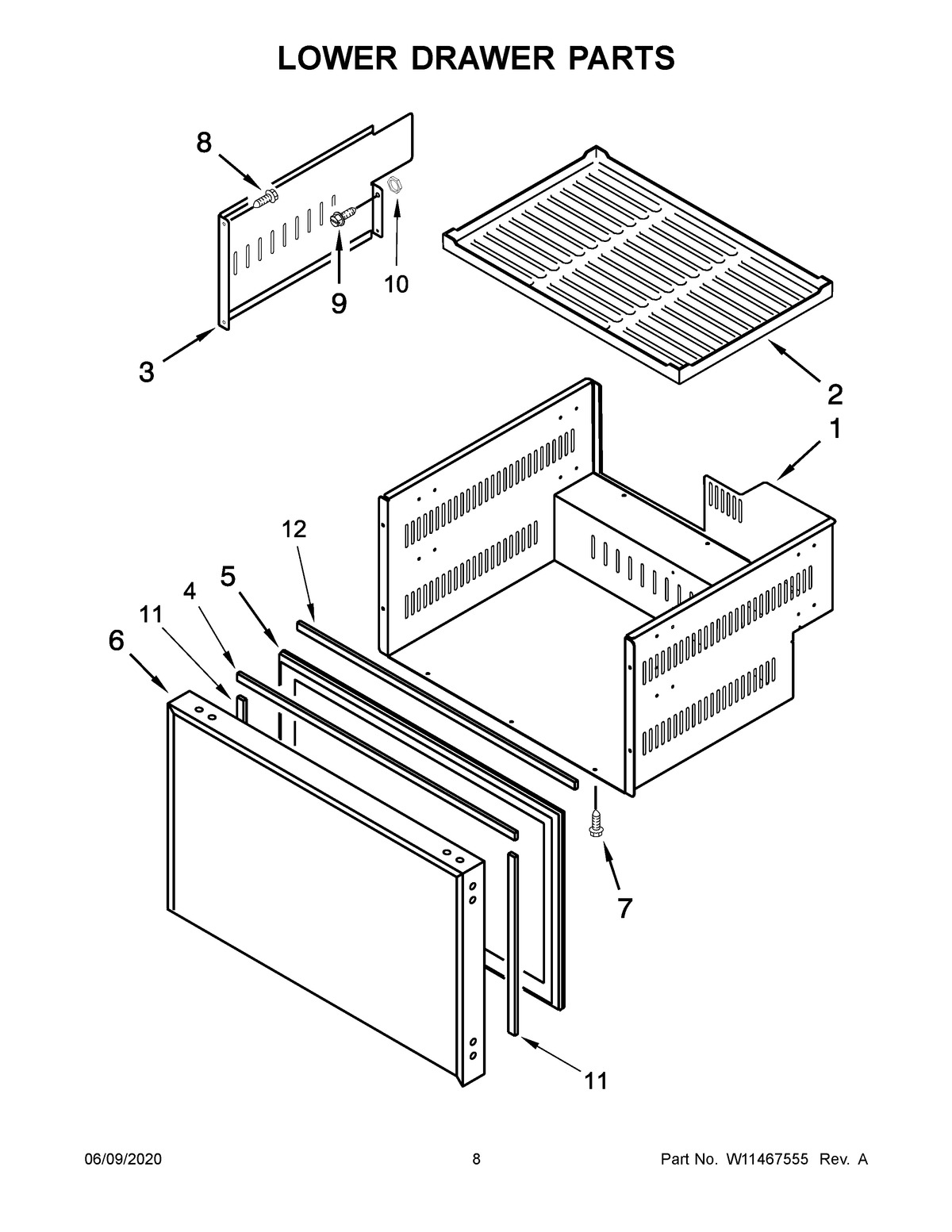 LOWER DRAWER PARTS

8

9

10

3

2

1

12

5

4

11

6

7

11

06/09/2020

8

Part No. W11467555 Rev. A