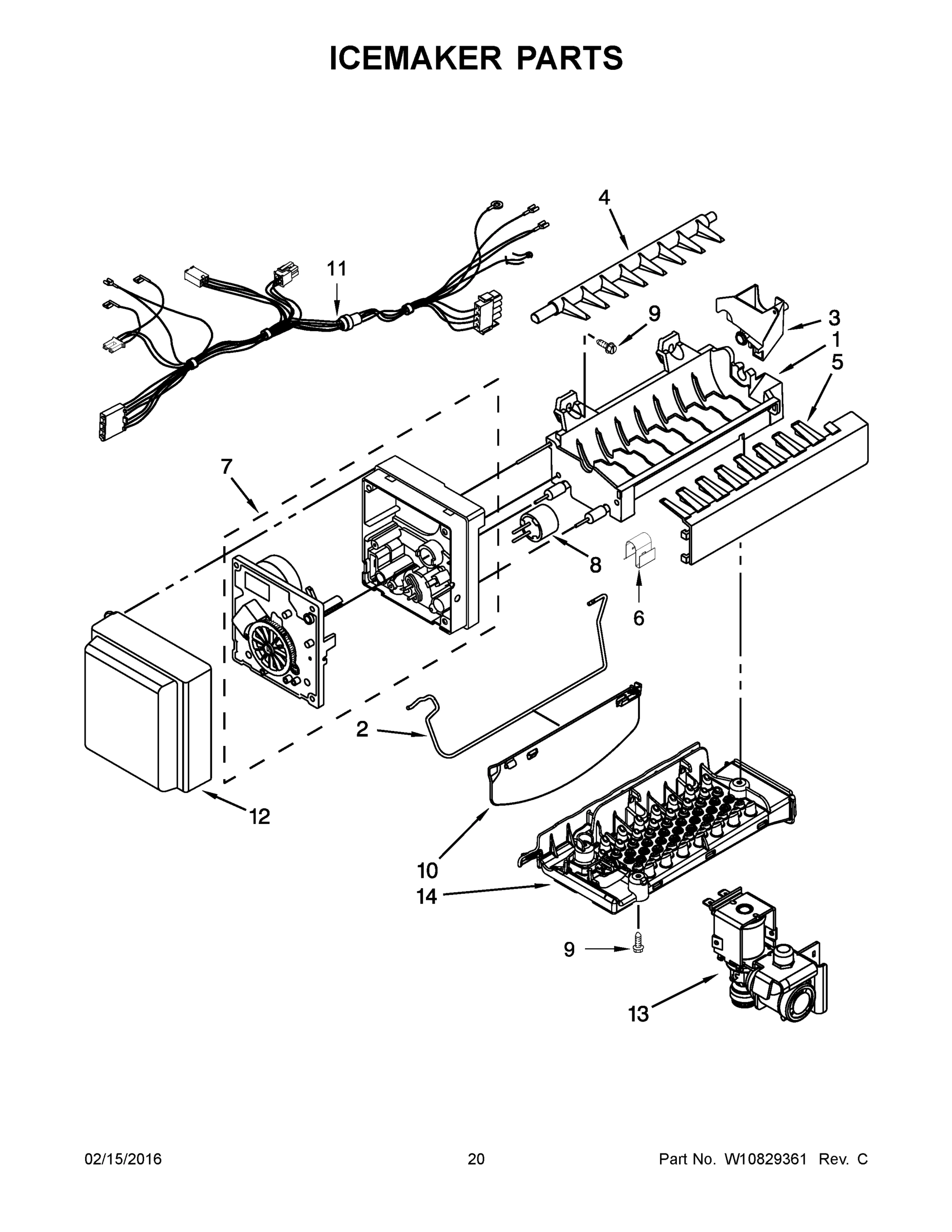 ICEMAKER PARTS

4
11
9
3
1
5
7
8
6
2
12
10
14
9
13

02/15/2016
20
Part No. W10829361 Rev. C