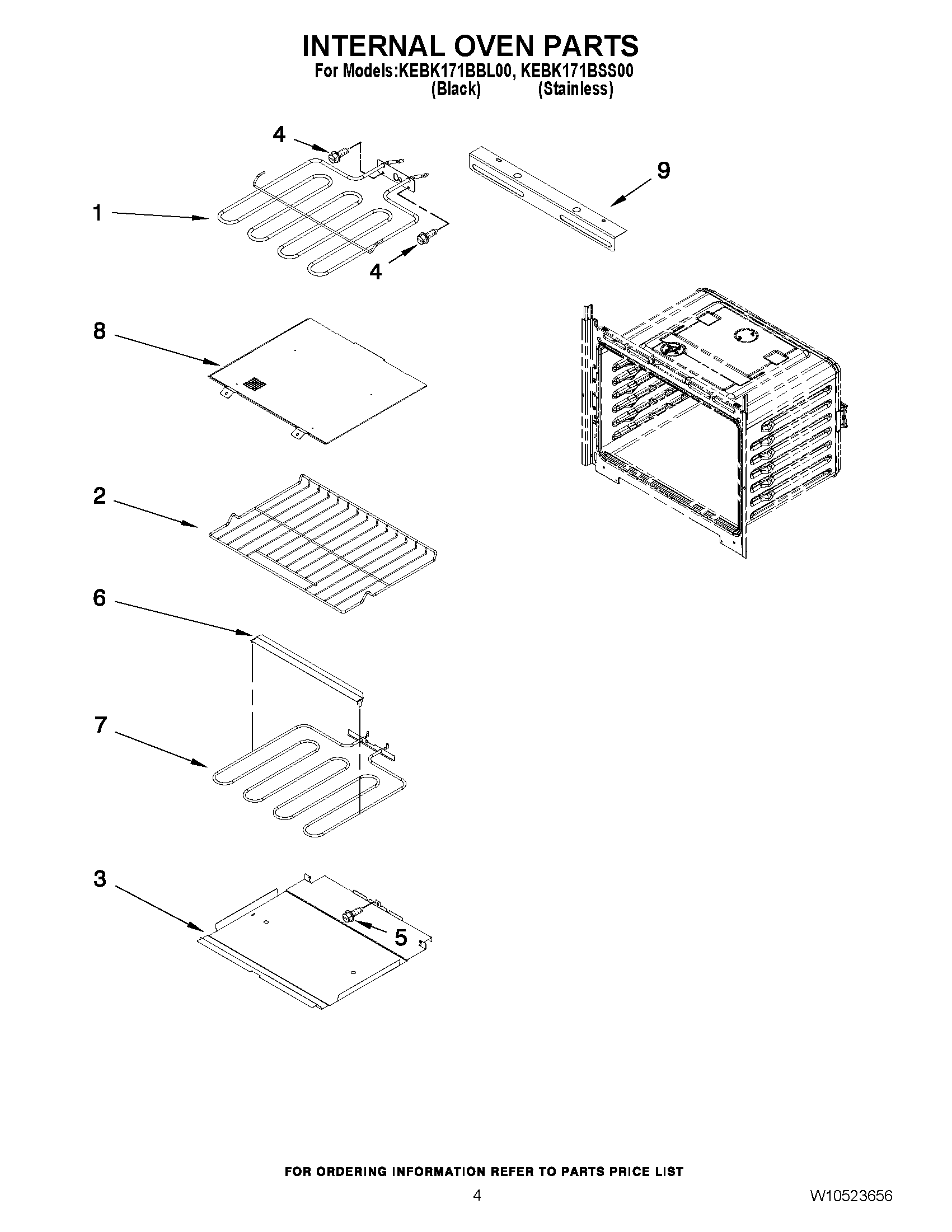 INTERNAL OVEN PARTS
For Models:KEBK171BBL00, KEBK171BSS00
(Black) (Stainless)

4
9
1
4
8
2
6
7
3
5

FOR ORDERING INFORMATION REFER TO PARTS PRICE LIST
4
W10523656