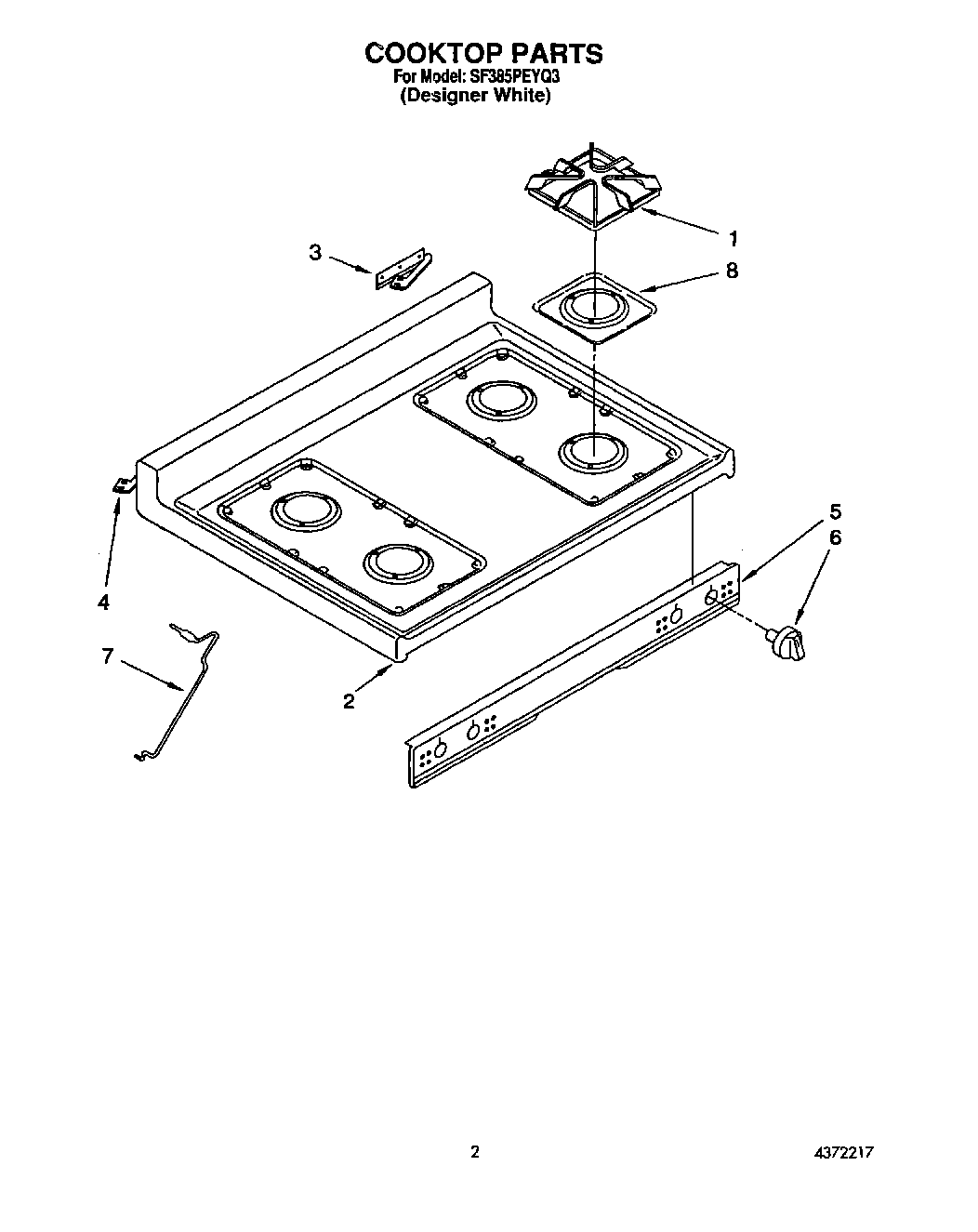 COOKTOP PARTS
For Model: SF385PEYQ3
(Designer White)

1
3
8
5
6
4
7
2

2
4372217