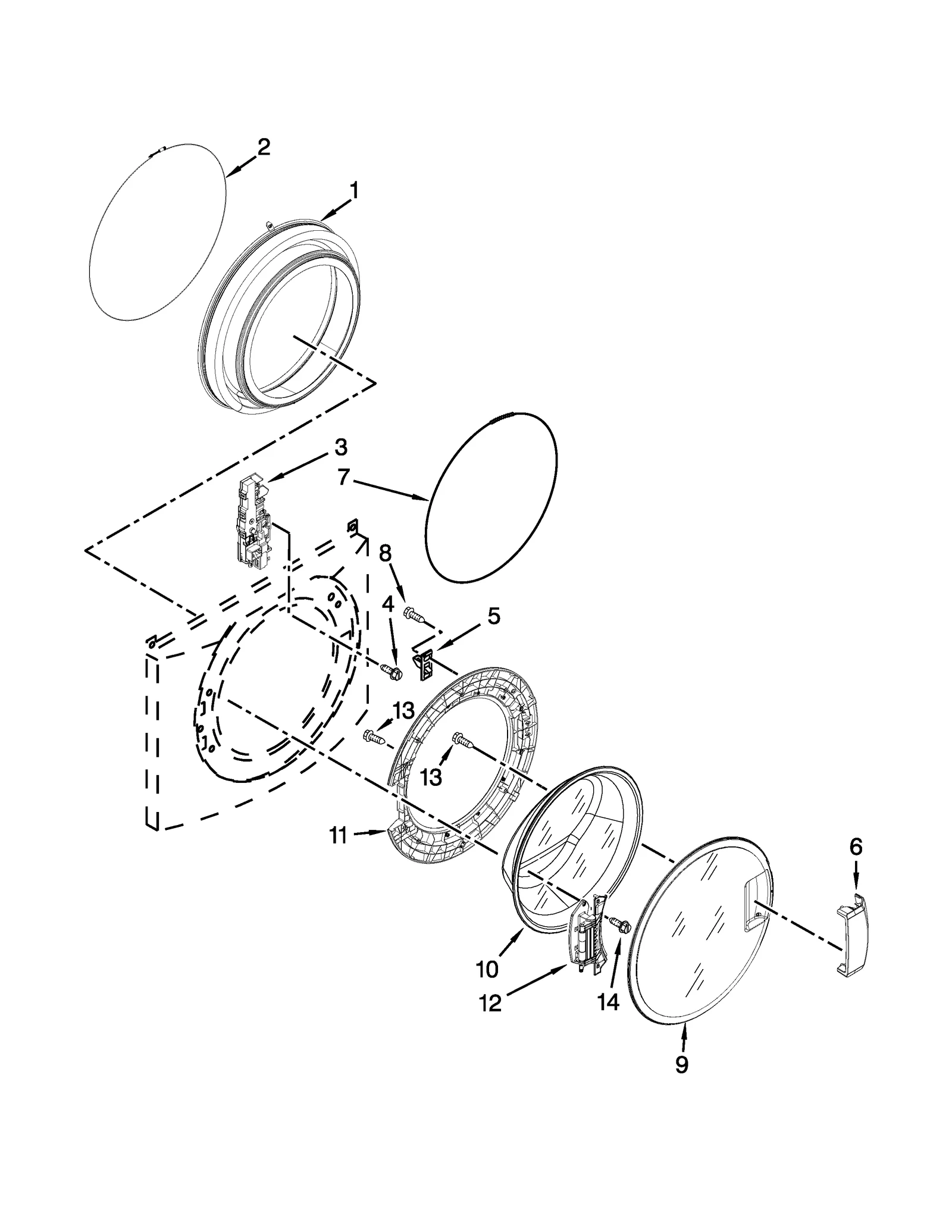 2
1
3
7
8
4
5
13
13
11
6
10
12
14
9