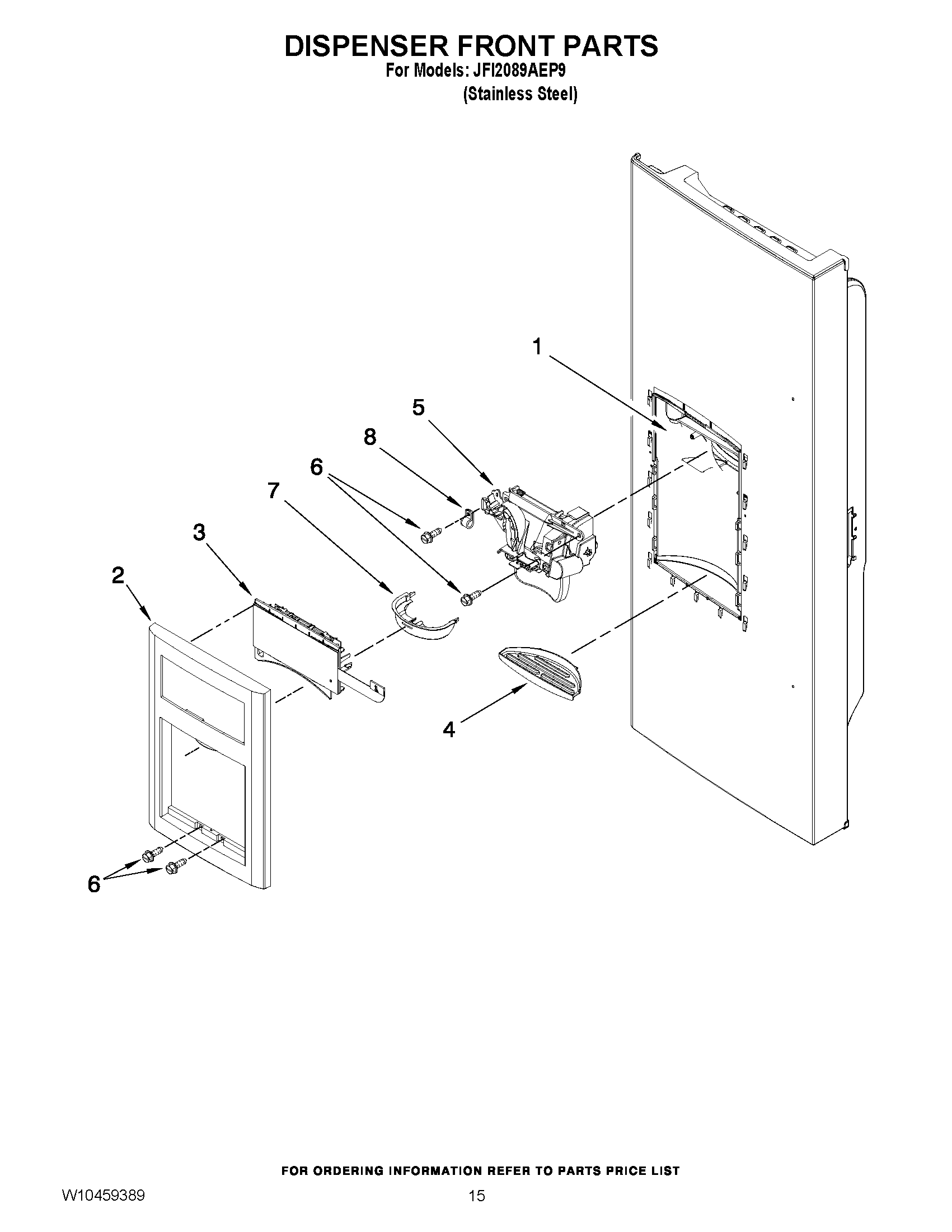 DISPENSER FRONT PARTS
For Models: JFI2089AEP9
(Stainless Steel)

1
5
8
6
7
3
2
4
6

FOR ORDERING INFORMATION REFER TO PARTS PRICE LIST
W10459389
15