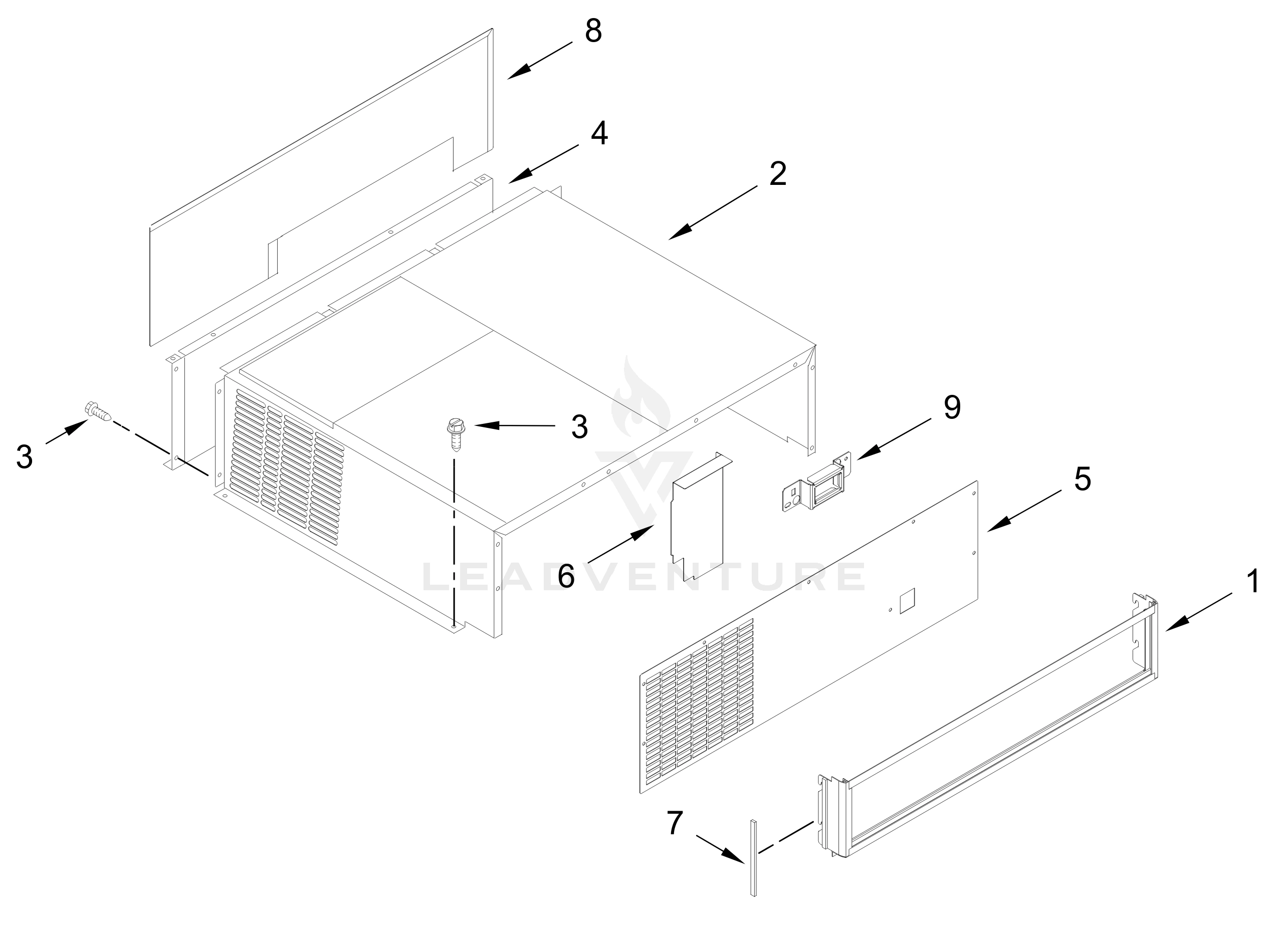 8
4
2
3
3
9
5
6
LEADVENTURE
1
7