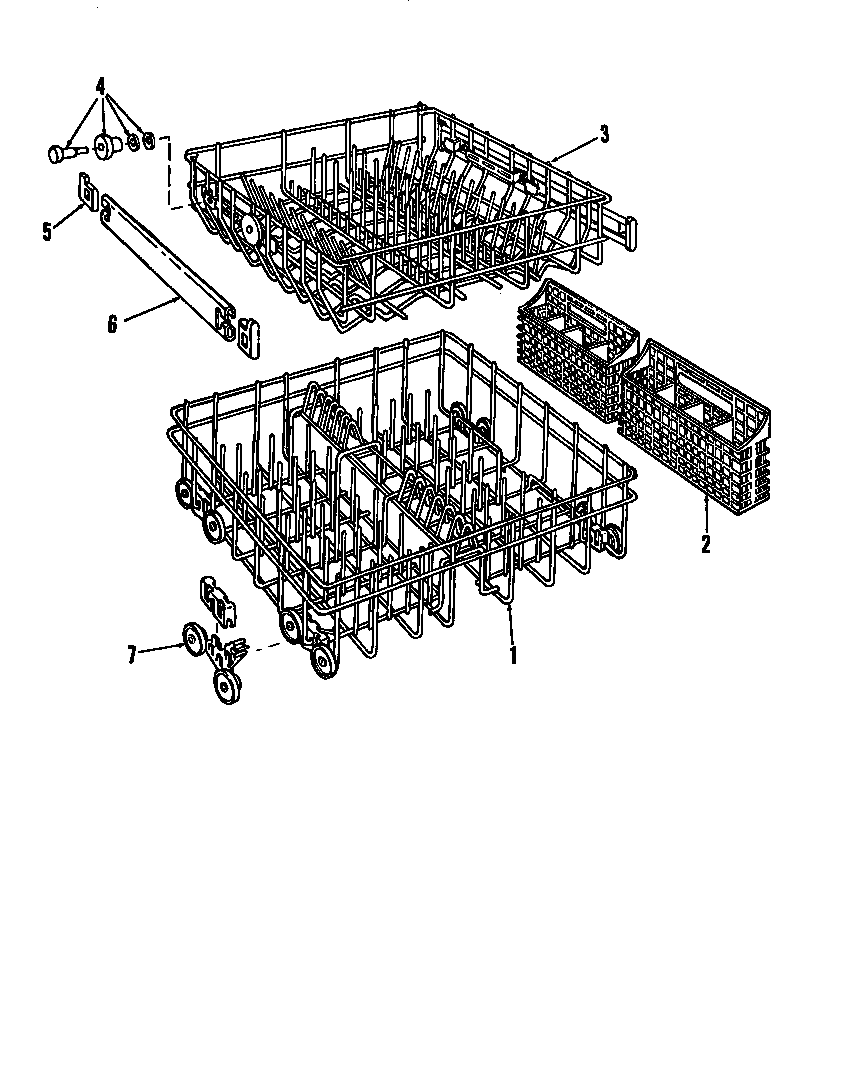 4
3
5
6
2
7
1