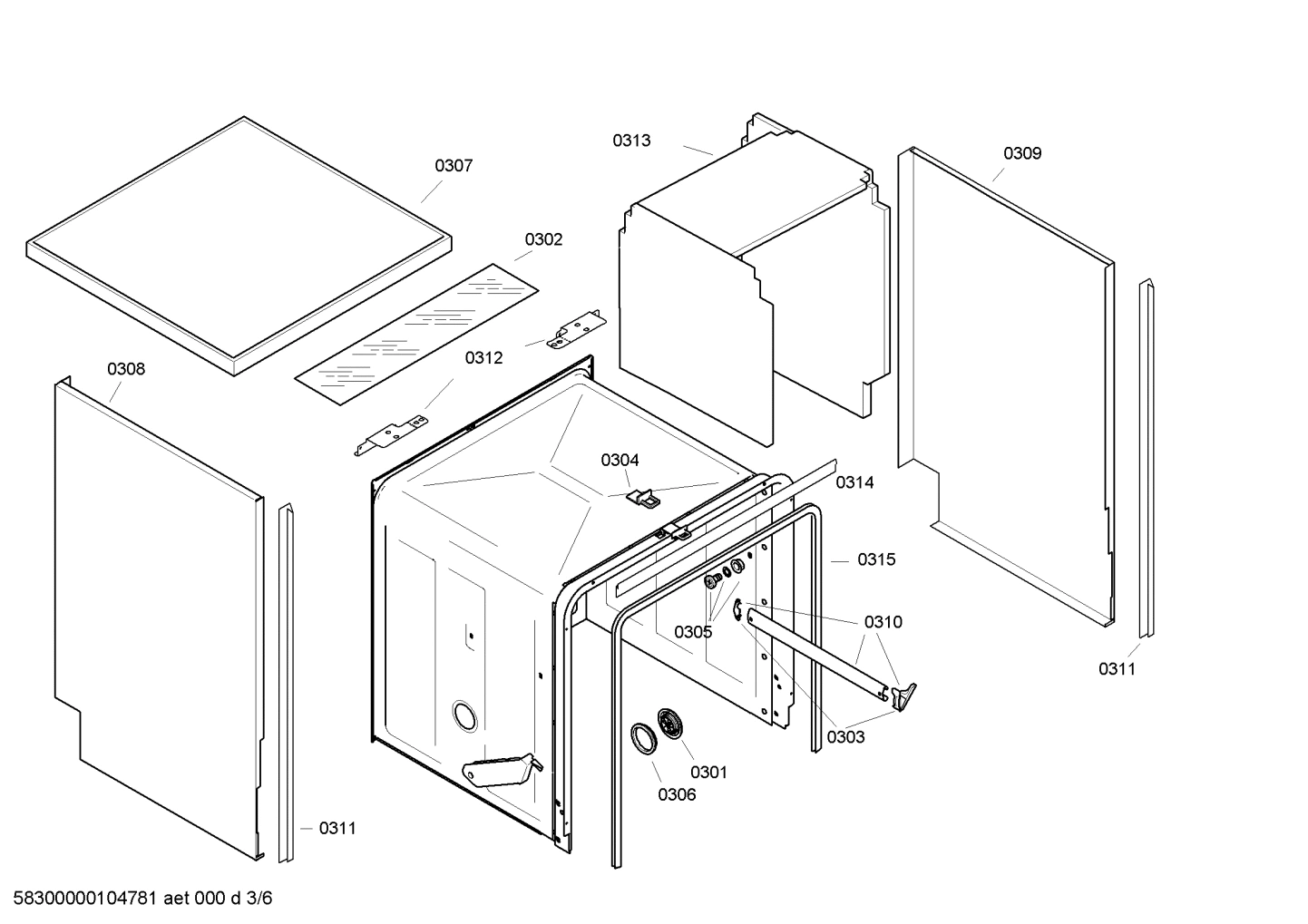 0313
0309
0307
0302
0312
0308
0304
0314
0315
0305
0310
0311
0303
0301
0306
0311

58300000104781 aet 000 d 3/6