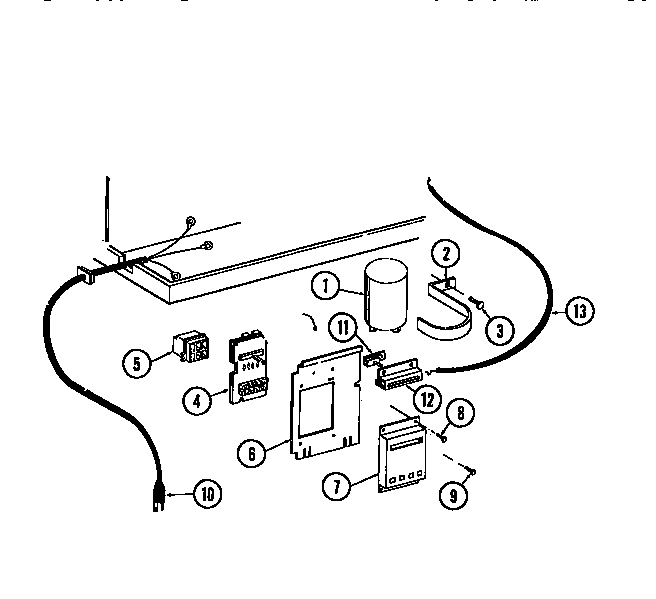 2
1
3
13
11
5
4
12
8
6
7
9
10