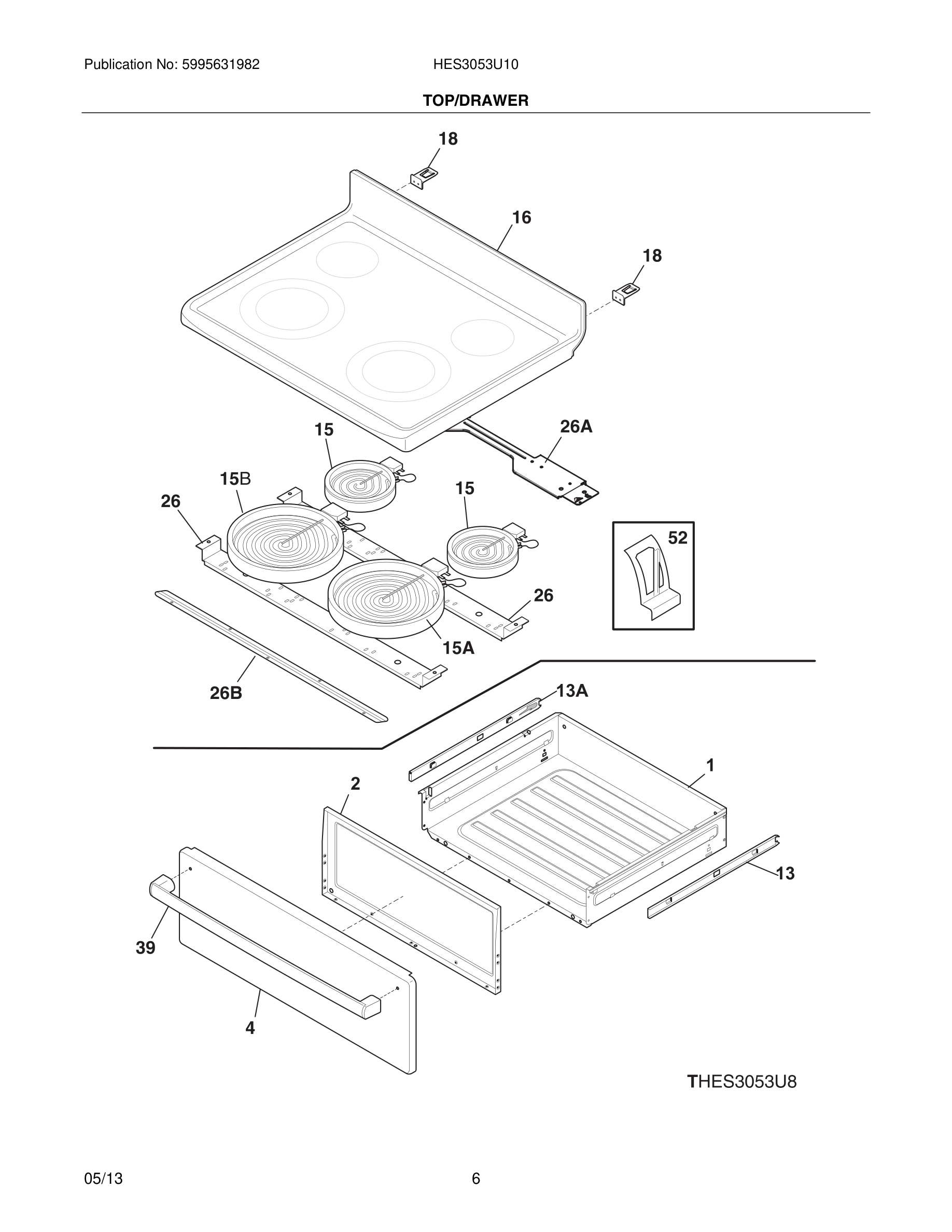 Publication No: 5995631982

HES3053U10

TOP/DRAWER

18

16

18

15

26A

15B

26

15

52

26

15A

26B

13A

1

2

13

39

4

THES3053U8

05/13

6