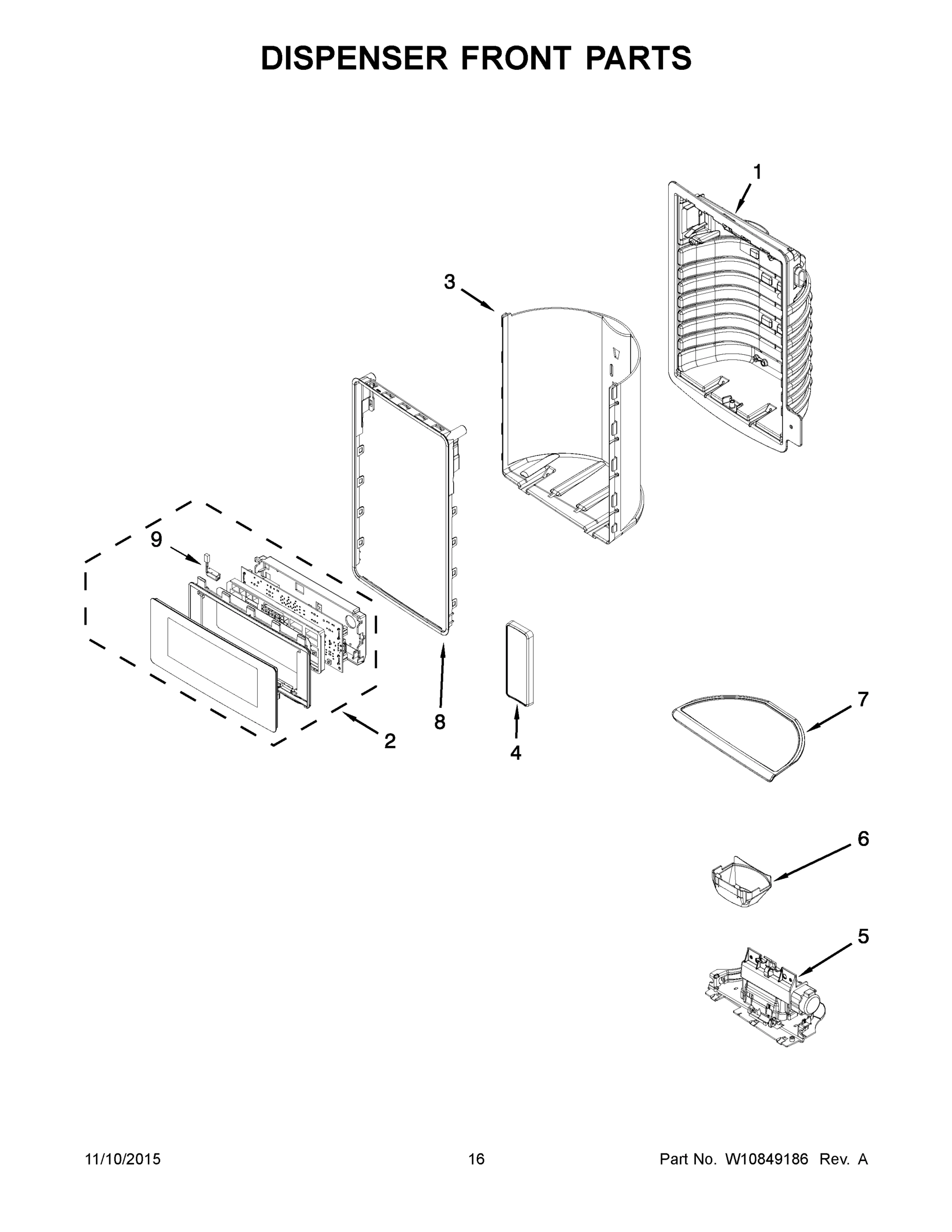 DISPENSER FRONT PARTS

1

3

9

8

2

4

7

6

5

11/10/2015

16

Part No. W10849186 Rev. A