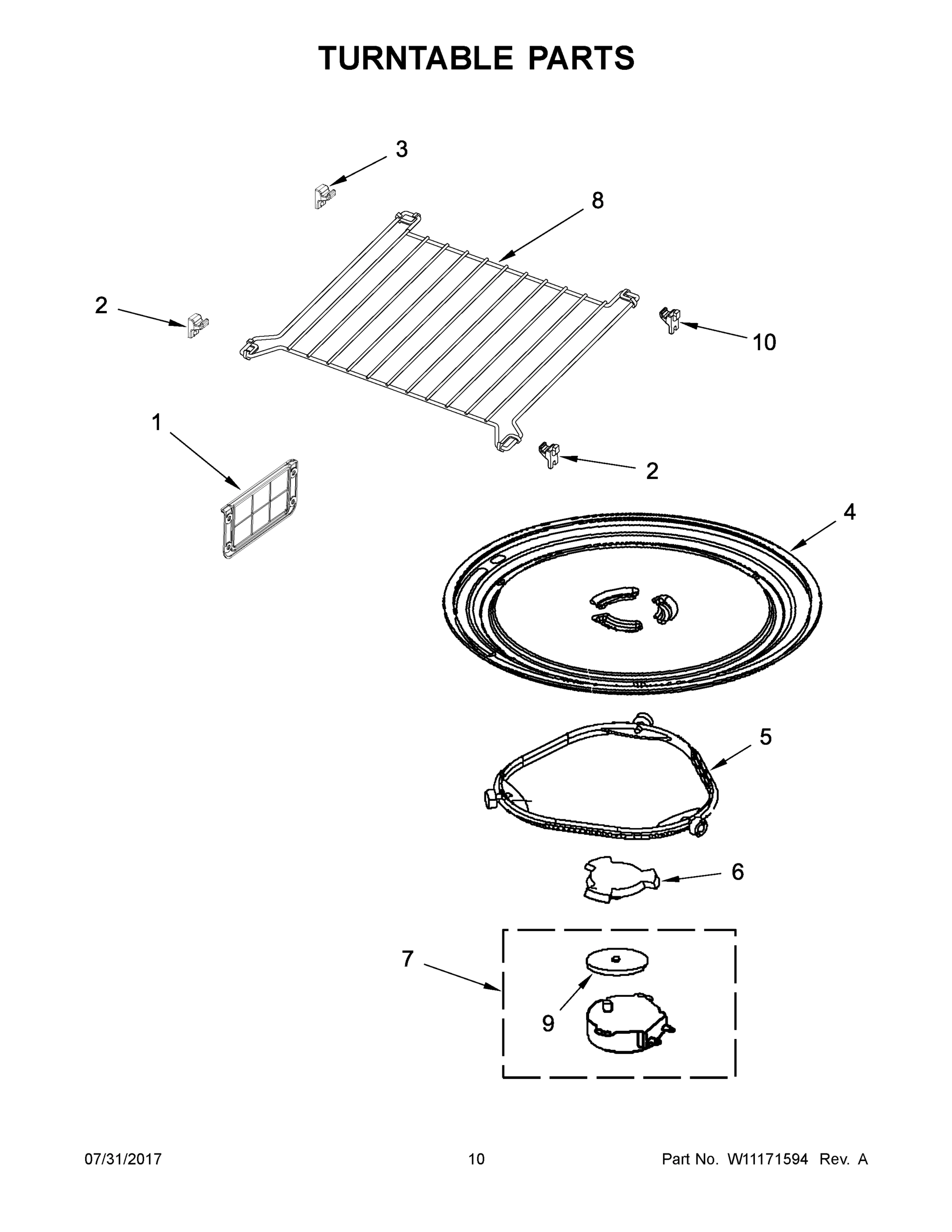 TURNTABLE PARTS

3

8

2

10

1

2

4

5

6

7

9

07/31/2017

10

Part No. W11171594 Rev. A