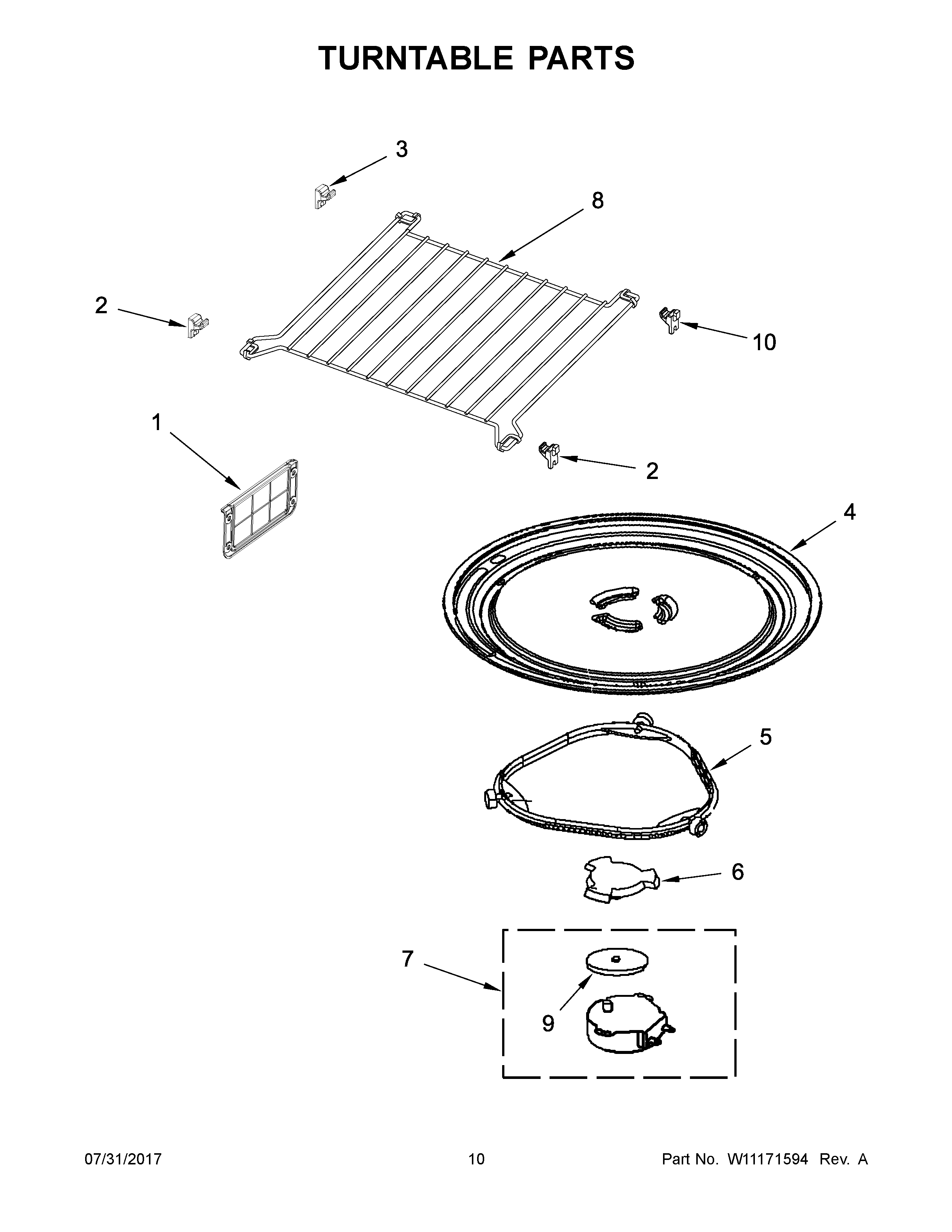 TURNTABLE PARTS

3

8

2

10

1

2

4

5

6

7

9

07/31/2017 10 Part No. W11171594 Rev. A