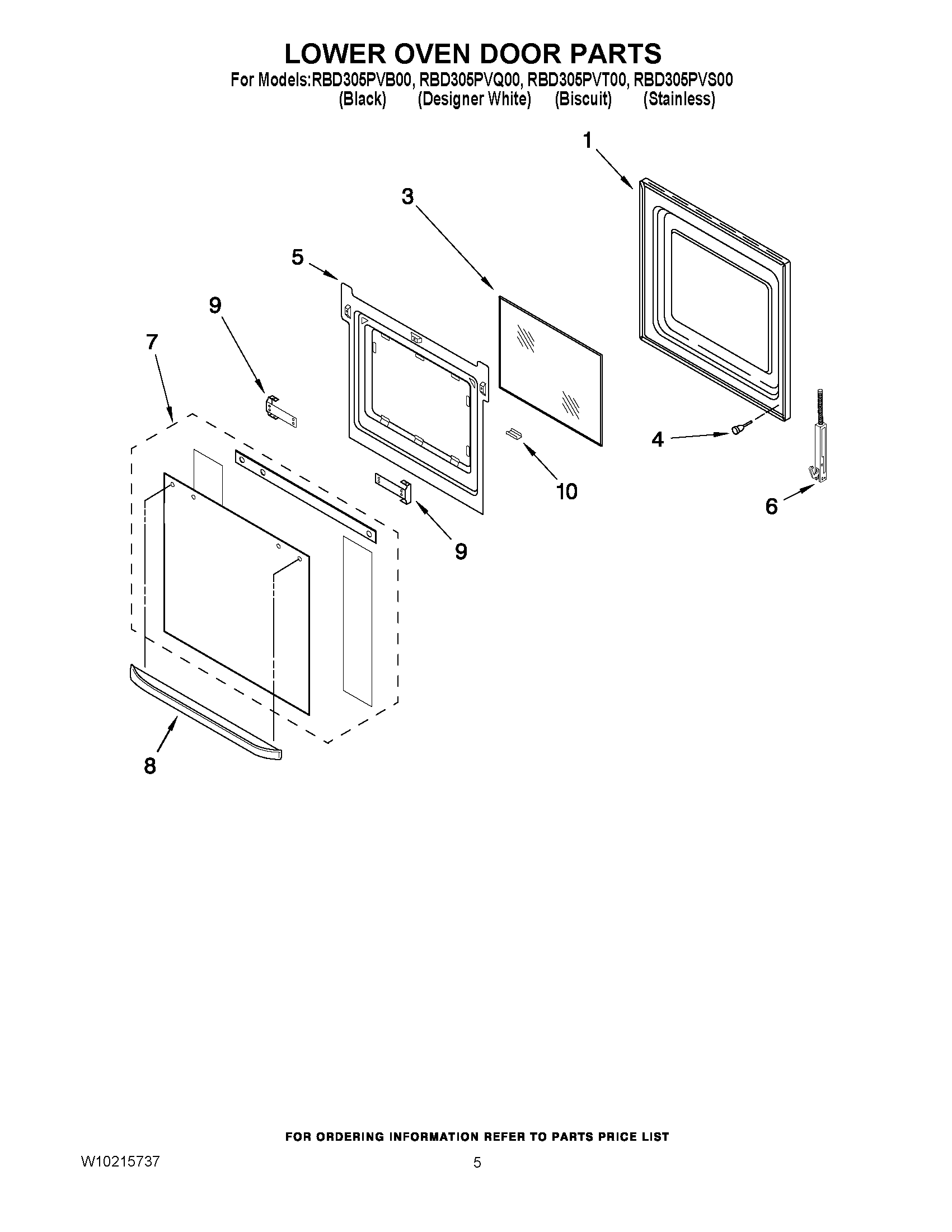 LOWER OVEN DOOR PARTS

For Models:RBD305PVB00, RBD305PVQ00, RBD305PVT00, RBD305PVS00
(Black) (Designer White) (Biscuit) (Stainless)

1

3

5

9

7

4

10

6

9

8

FOR ORDERING INFORMATION REFER TO PARTS PRICE LIST

W10215737

5