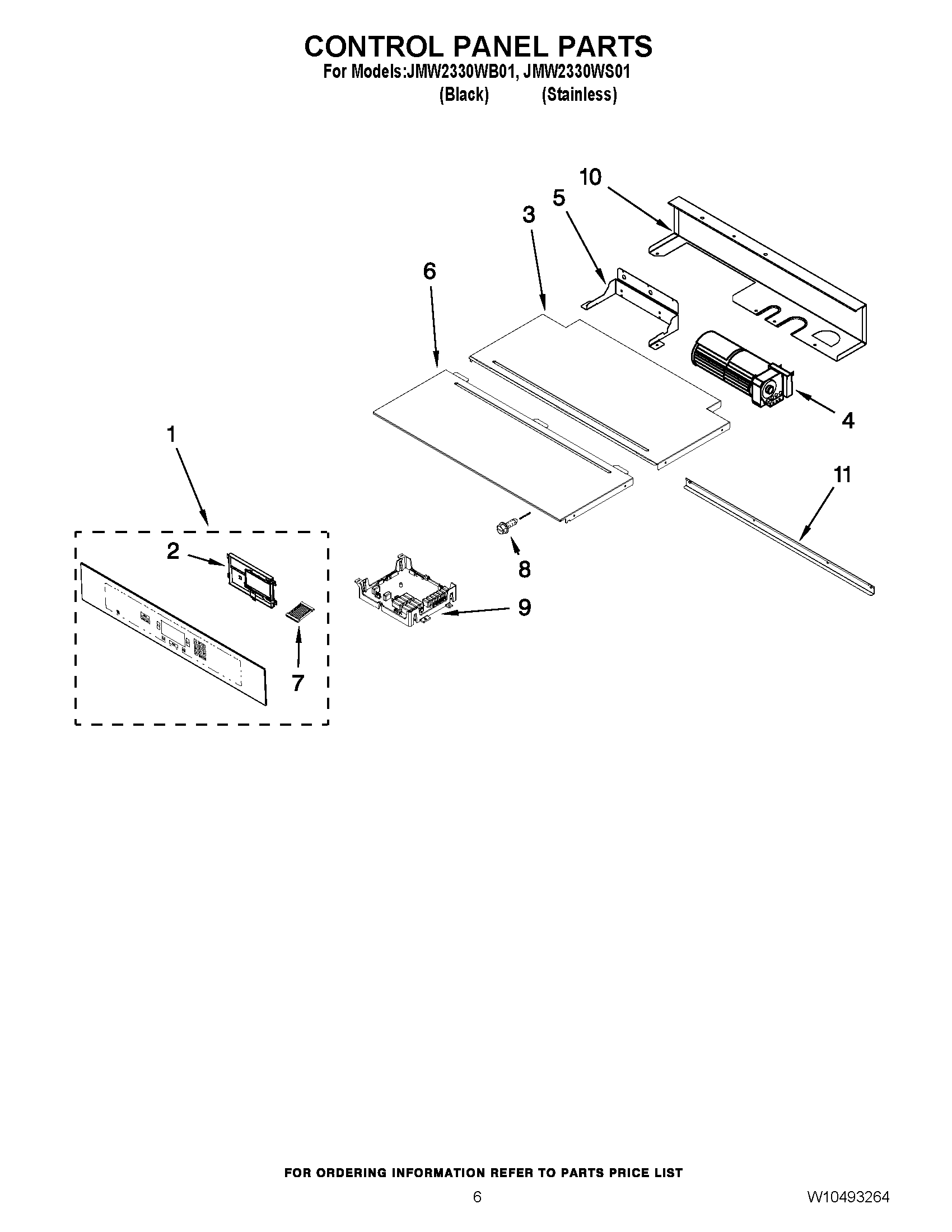 CONTROL PANEL PARTS
For Models:JMW2330WB01, JMW2330WS01
(Black) (Stainless)

10
5
3
6
4
1
11
2
8
9
7

FOR ORDERING INFORMATION REFER TO PARTS PRICE LIST
6
W10493264