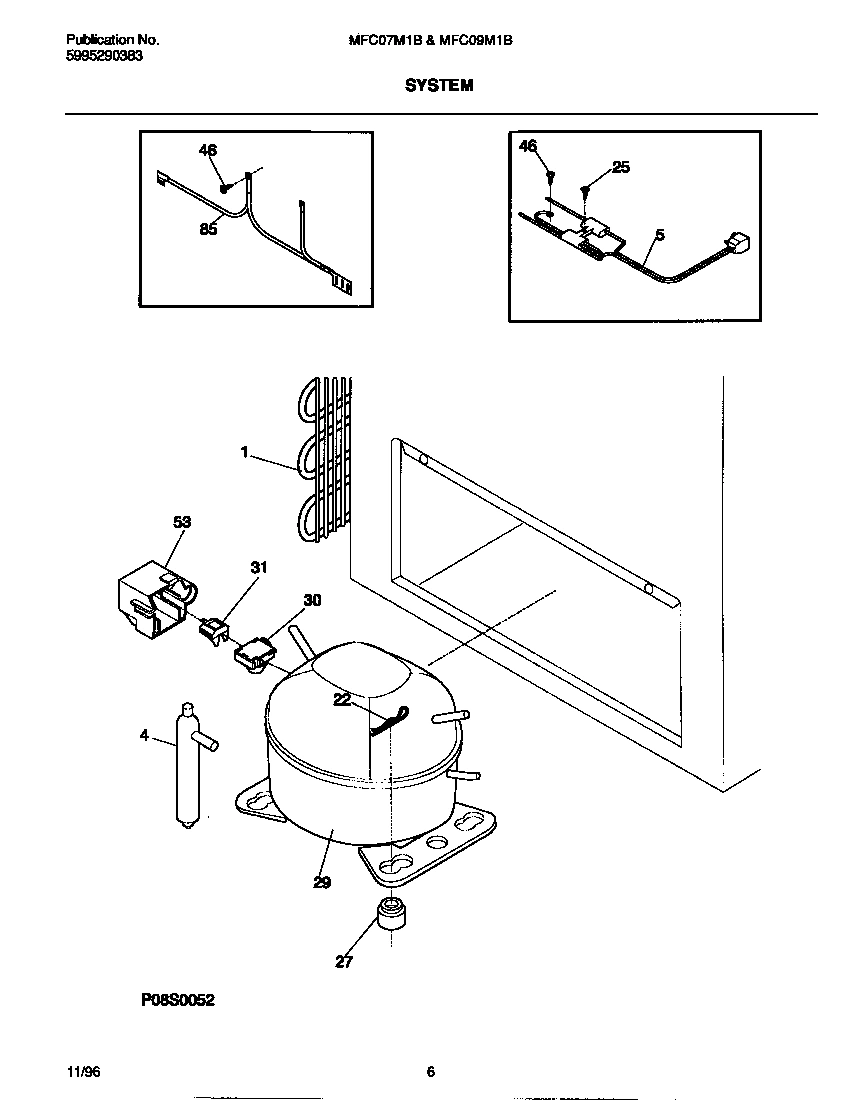 Publication No.
5995290383

MFC07M1B & MFC09M1B

SYSTEM

46
85

46
25
5

1
53
31
30
22
4
29
27

P08S0052

11/96

6