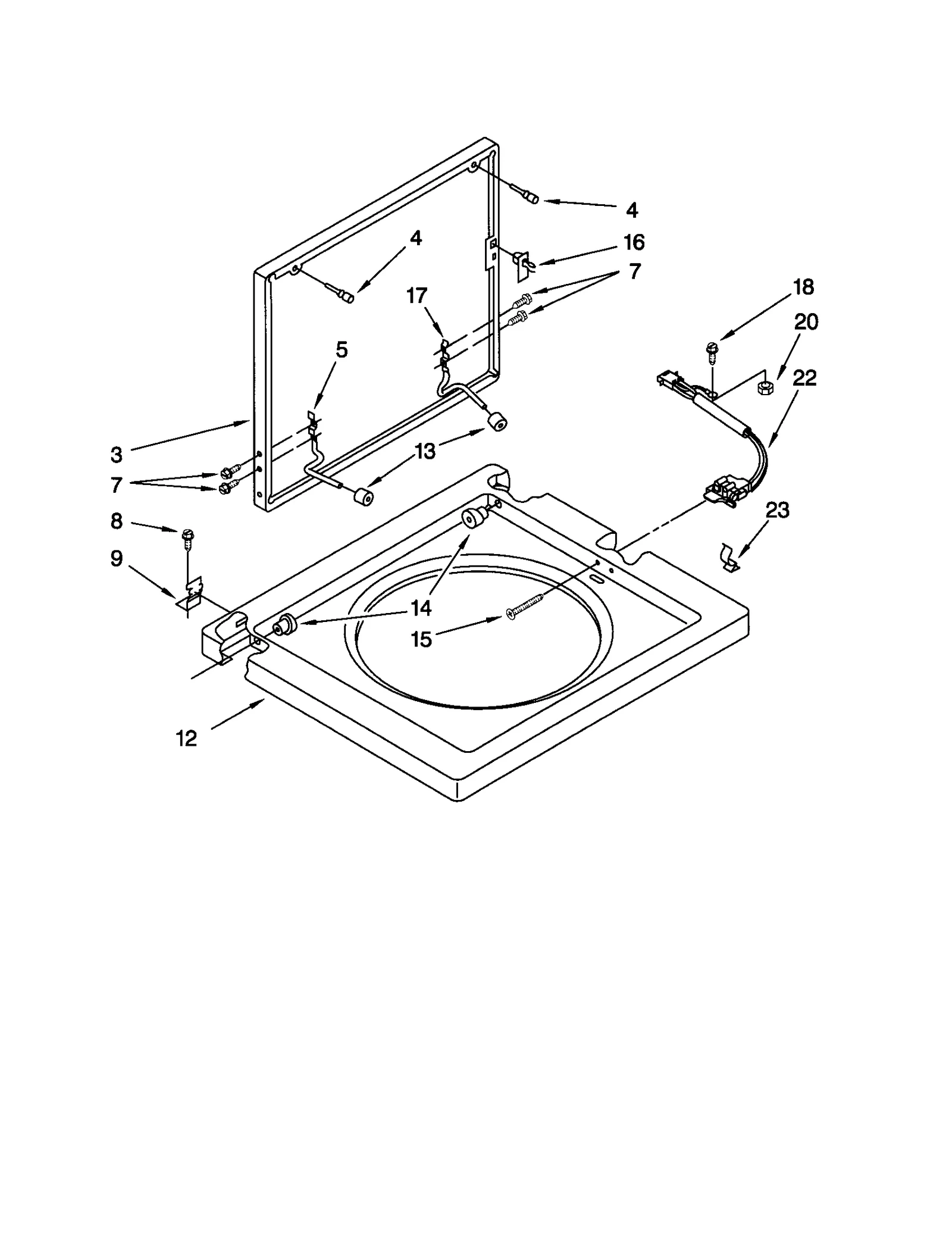 4
4
16
7
17
18
20
5
22
3
13
7
8
23
9
14
15
12