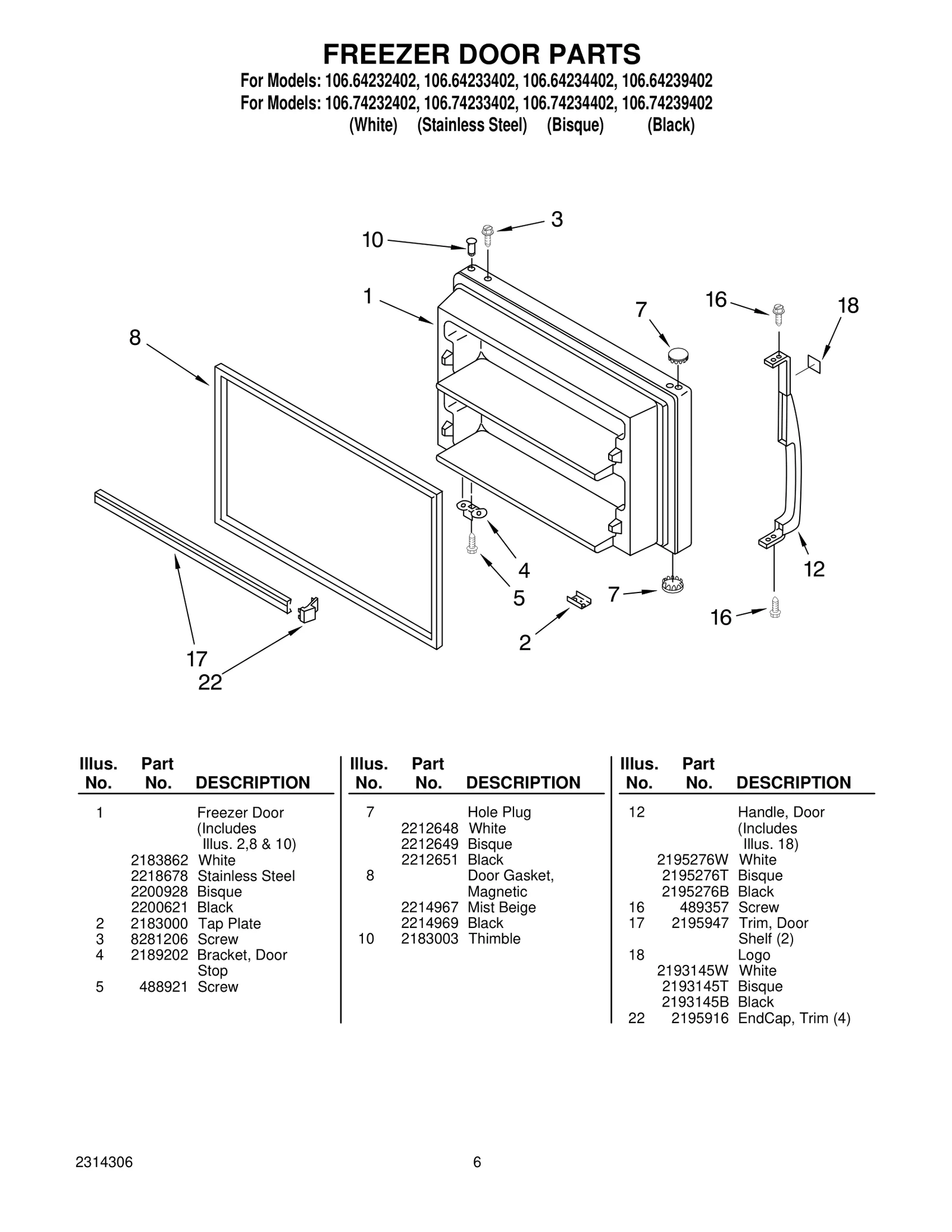 FREEZER DOOR PARTS
For Models: 106.64232402, 106.64233402, 106.64234402, 106.64239402
For Models: 106.74232402, 106.74233402, 106.74234402, 106.74239402
(White) (Stainless Steel) (Bisque) (Black)

3
10
1
7
16
18
8
4
5
7
12
16
2
17
22

| Illus. No. | Part No. | DESCRIPTION |
|---|---|---|
| 1 | | Freezer Door (Includes Illus. 2,8 & 10) |
| | 2183862 | White |
| | 2218678 | Stainless Steel |
| | 2200928 | Bisque |
| | 2200621 | Black |
| 2 | 2183000 | Tap Plate |
| 3 | 8281206 | Screw |
| 4 | 2189202 | Bracket, Door Stop |
| 5 | 488921 | Screw |

| Illus. No. | Part No. | DESCRIPTION |
|---|---|---|
| 7 | | Hole Plug |
| | 2212648 | White |
| | 2212649 | Bisque |
| | 2212651 | Black |
| 8 | | Door Gasket, Magnetic |
| | 2214967 | Mist Beige |
| | 2214969 | Black |
| 10 | 2183003 | Thimble |

| Illus. No. | Part No. | DESCRIPTION |
|---|---|---|
| 12 | | Handle, Door (Includes Illus. 18) |
| | 2195276W | White |
| | 2195276T | Bisque |
| | 2195276B | Black |
| 16 | 489357 | Screw |
| 17 | 2195947 | Trim, Door Shelf (2) |
| 18 | | Logo |
| | 2193145W | White |
| | 2193145T | Bisque |
| | 2193145B | Black |
| 22 | 2195916 | EndCap, Trim (4) |

2314306
6