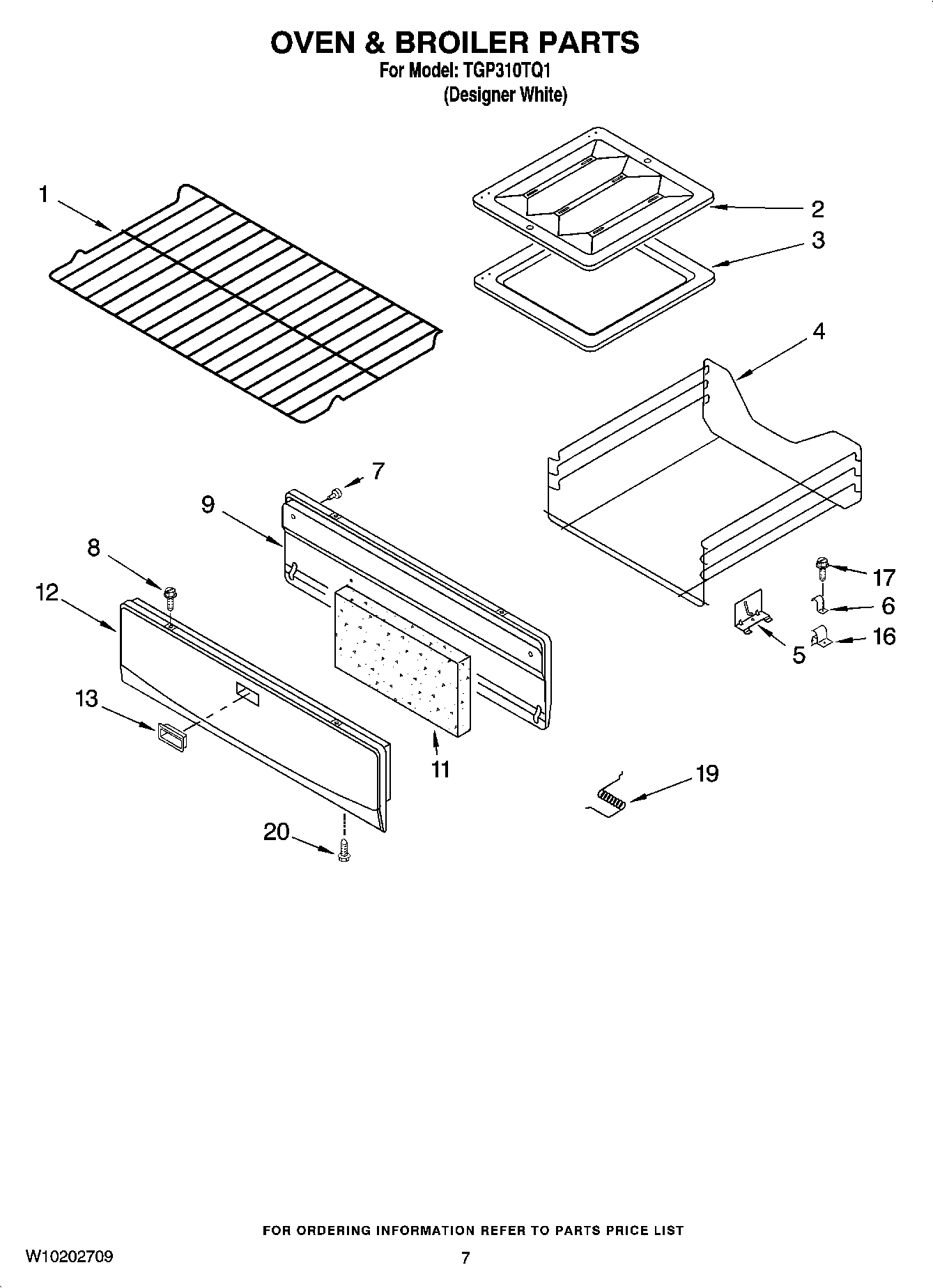 OVEN & BROILER PARTS
For Model: TGP310TQ1
(Designer White)

1
2
3
4
7
9
8
12
17
6
16
5
13
11
19
20

FOR ORDERING INFORMATION REFER TO PARTS PRICE LIST

W10202709
7