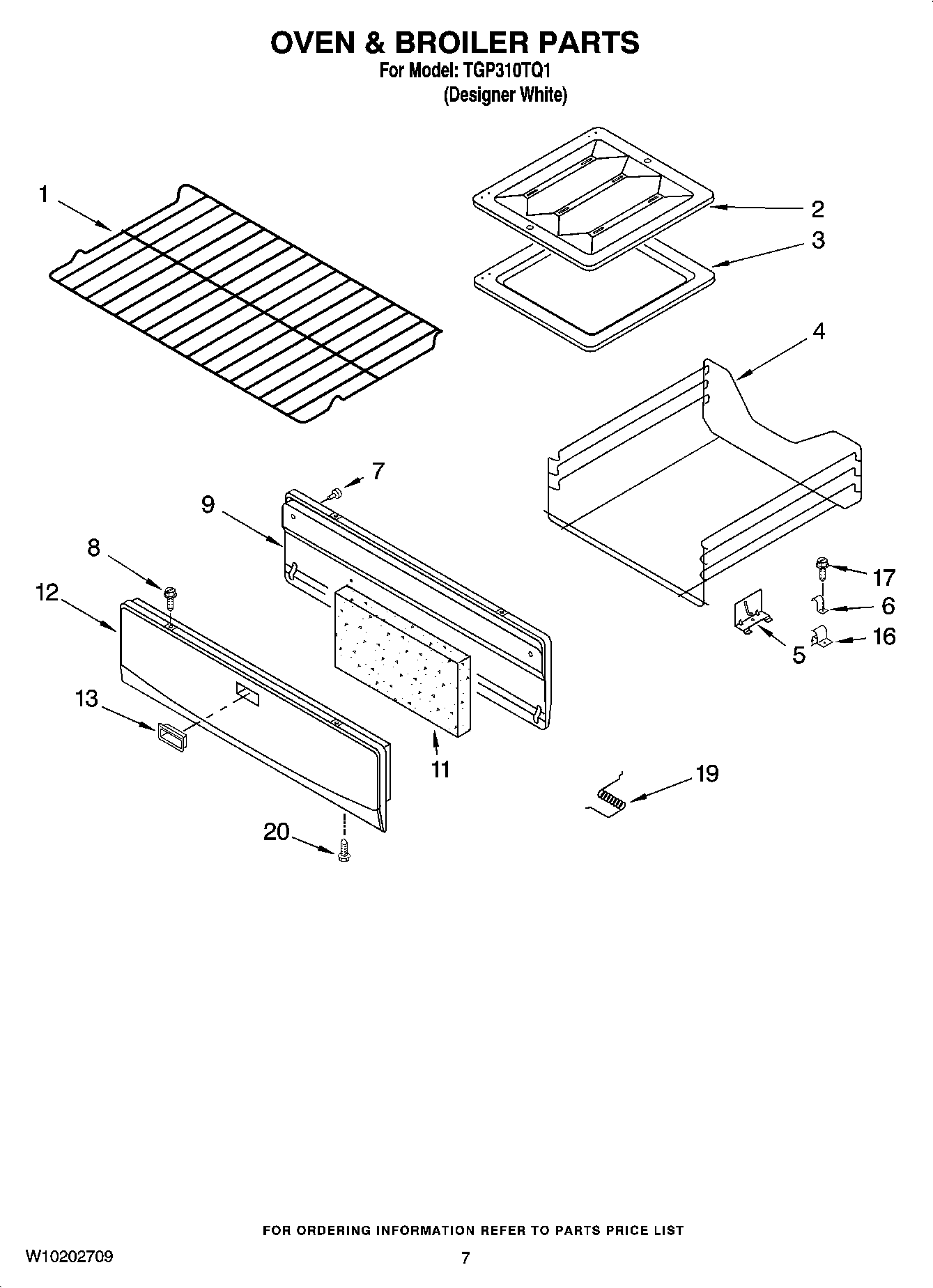 OVEN & BROILER PARTS
For Model: TGP310TQ1
(Designer White)

1
2
3
4
7
9
8
12
17
6
16
5
13
11
19
20

FOR ORDERING INFORMATION REFER TO PARTS PRICE LIST

W10202709
7