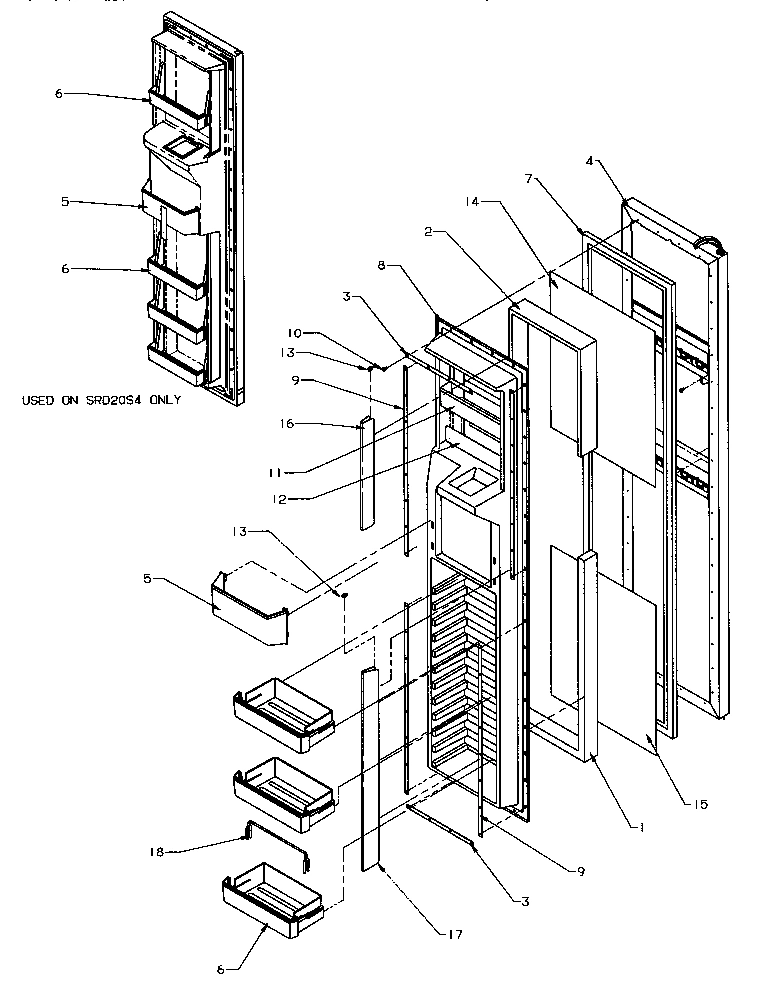 6
5
6
USED ON SRD20S4 ONLY
4
7
14
2
8
3
10
13
9
16
11
12
13
5
18
6
17
3
9
1
15