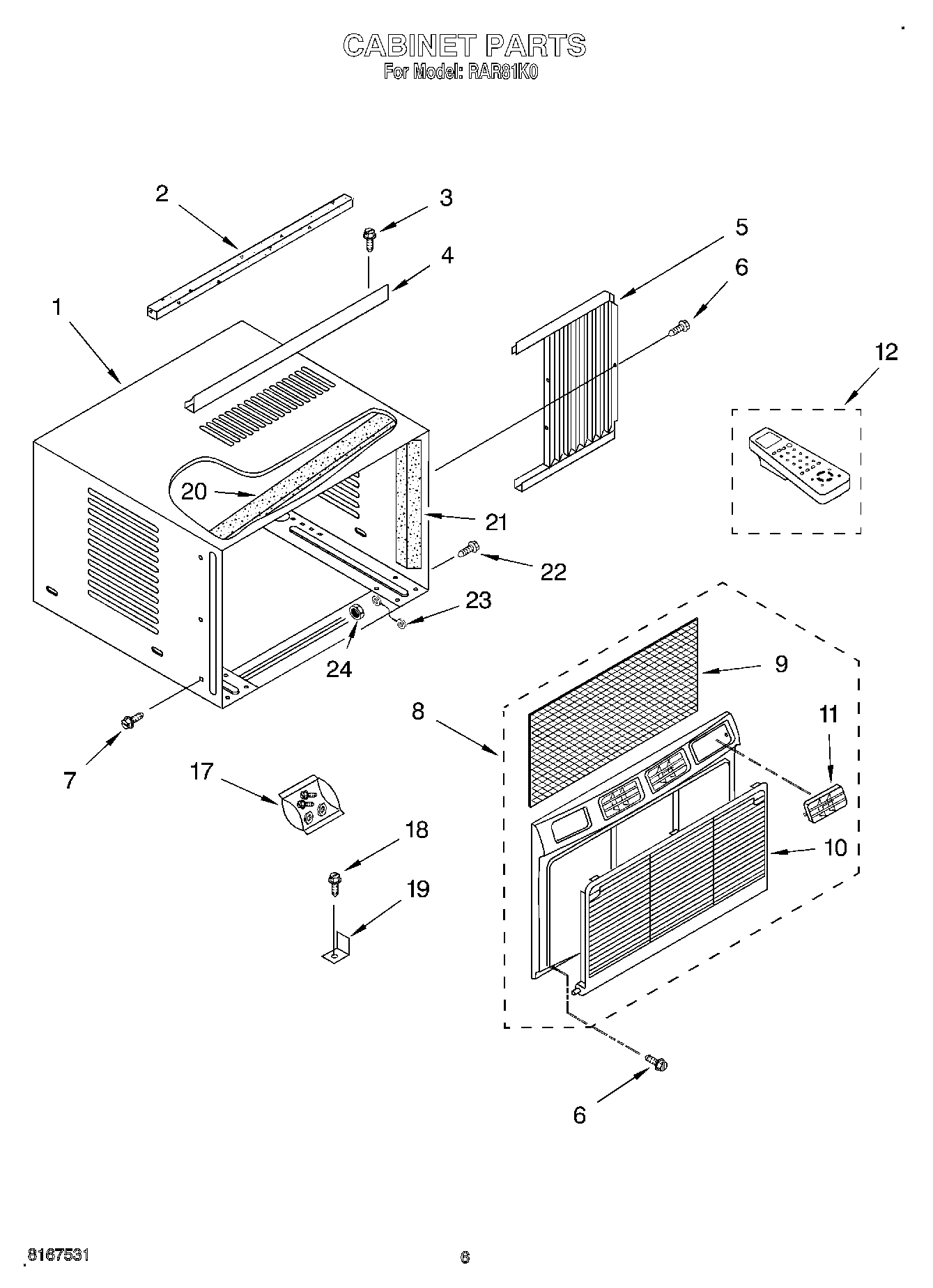 CABINET PARTS
For Model: RAR81K0

2
3
4
5
6
1
12
20
21
22
23
24
9
8
11
7
17
10
18
19
6

8167531
6