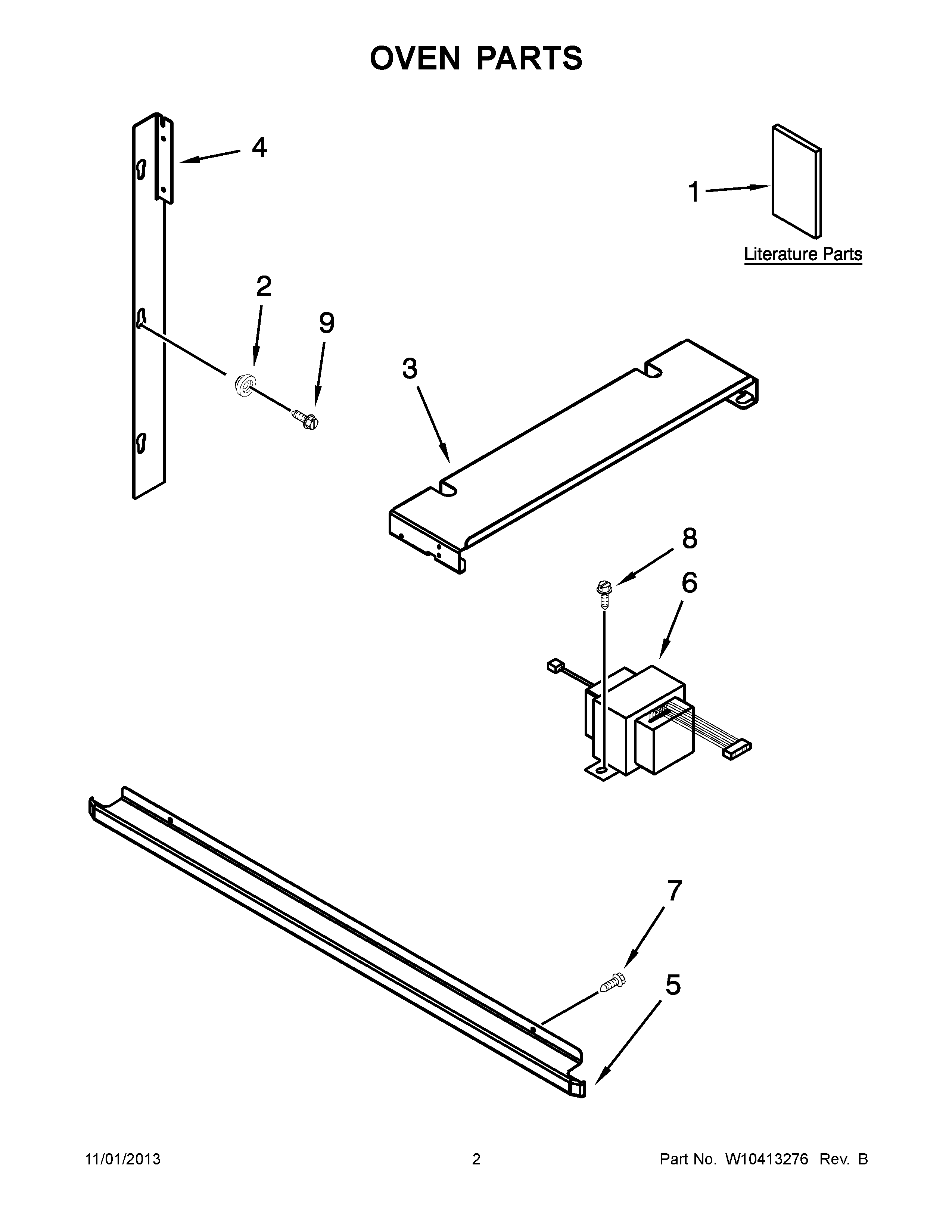 OVEN PARTS

4

1

Literature Parts

2

9

3

8

6

7

5

11/01/2013

2

Part No. W10413276 Rev. B