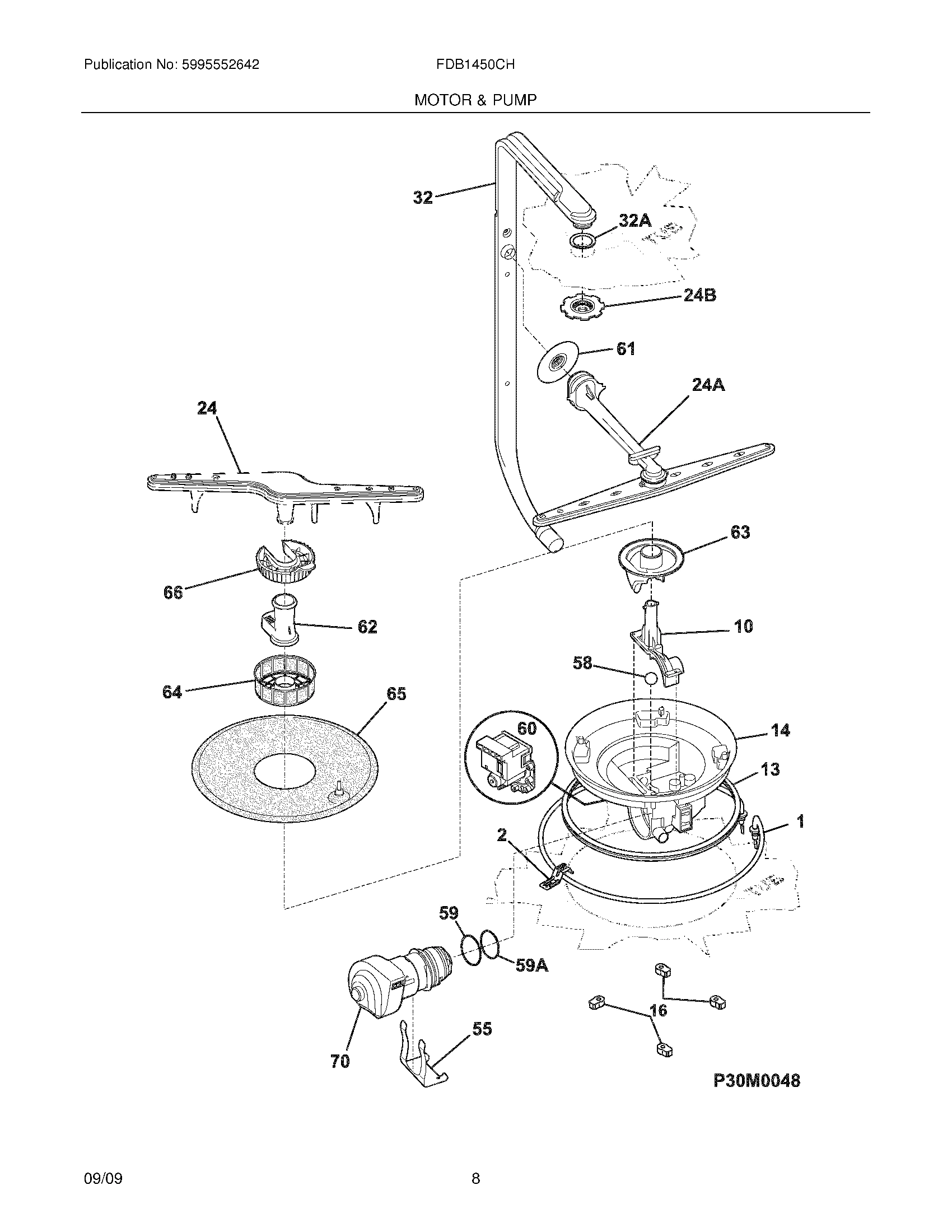 Publication No: 5995552642

FDB1450CH

MOTOR & PUMP

32

32A

24B

61

24A

24

63

66

62

10

58

64

65

60

14

13

1

2

59

59A

16

55

70

P30M0048

09/09

8