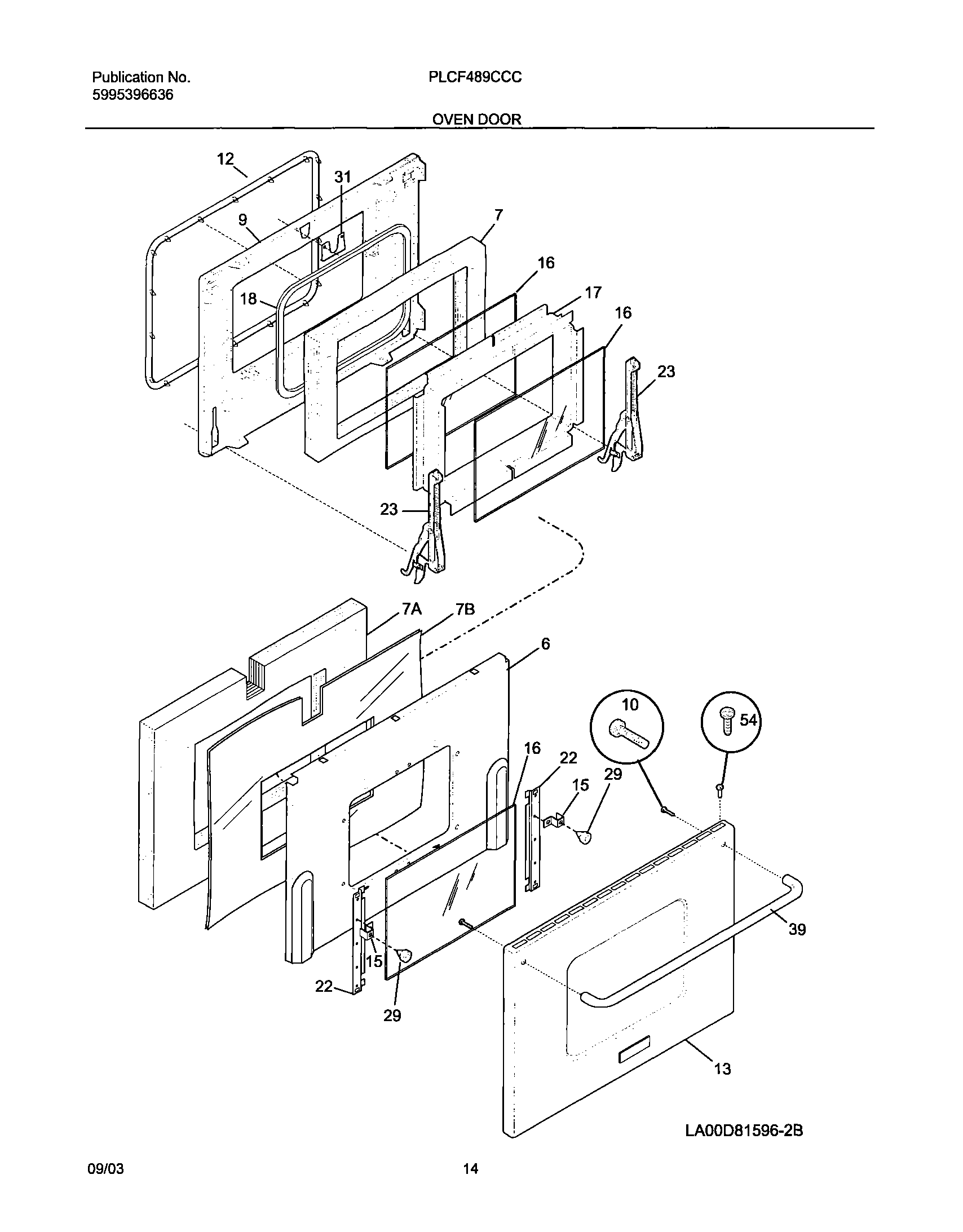 Publication No.
5995396636

PLCF489CCC

OVEN DOOR

12
31
9
7
16
18
17
16
23
23

7A
7B
6
10
54
16
22
15
29
39
15
22
29
13

LA00D81596-2B

09/03

14