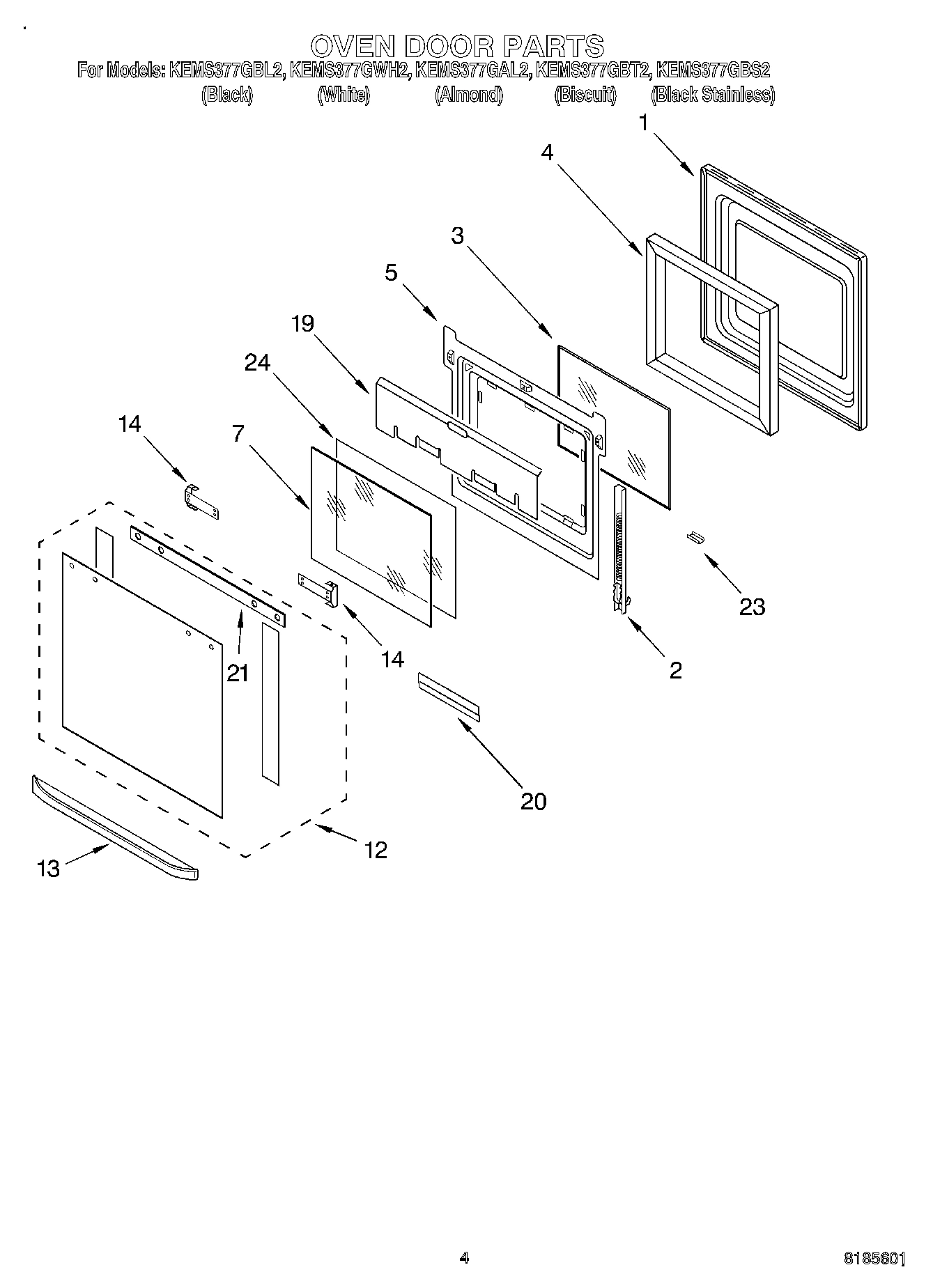 OVEN DOOR PARTS

For Models: KEMS377GBL2, KEMS377GWH2, KEMS377GAL2, KEMS377GBT2, KEMS377GBS2
(Black) (White) (Almond) (Biscuit) (Black Stainless)

1
4
3
5
19
24
14
7
23
21
14
2
20
12
13

4

8185601