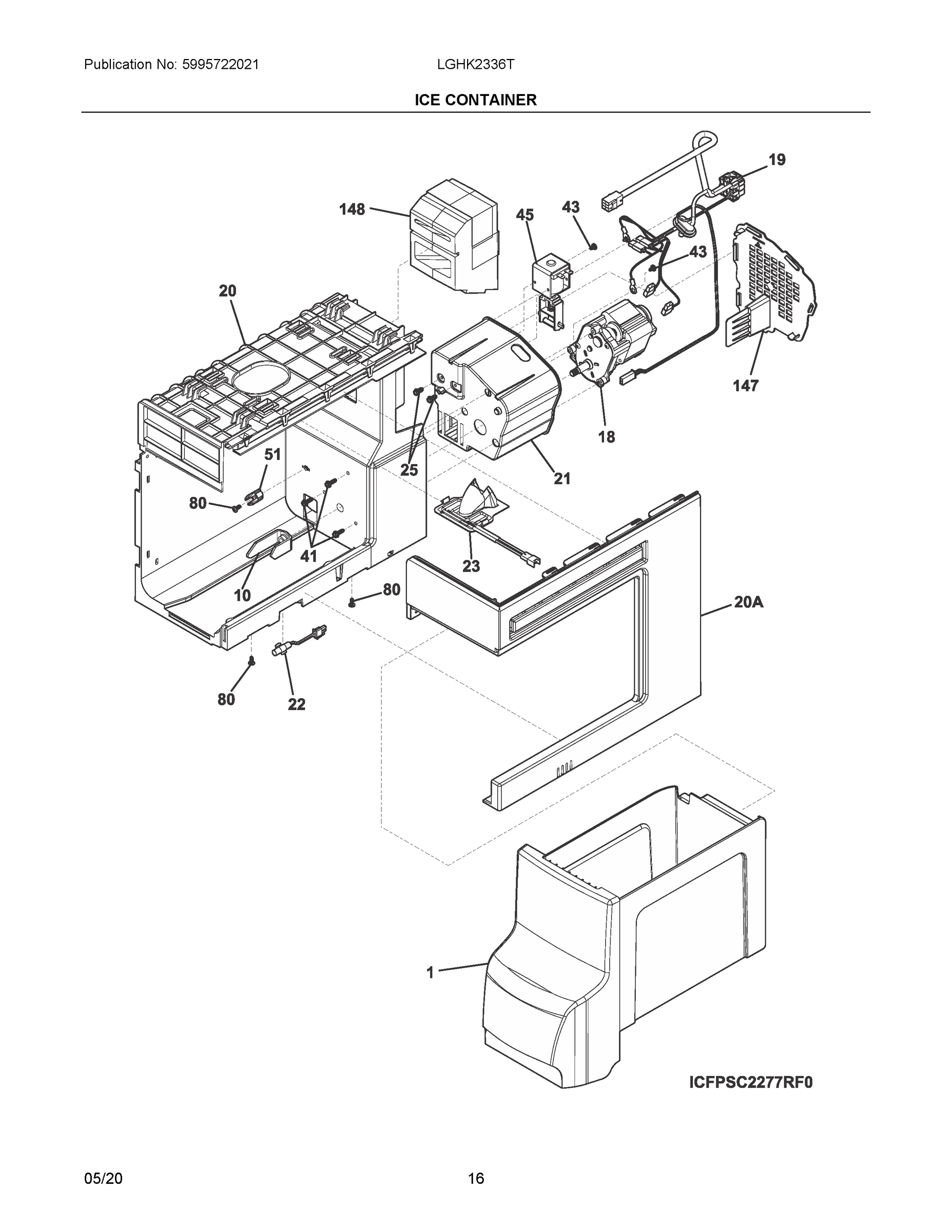 Publication No: 5995722021

LGHK2336T

ICE CONTAINER

19
148
45
43
43
20
147
18
51
25
21
80
41
23
10
80
20A
80
22
1

ICFPSC2277RF0

05/20

16