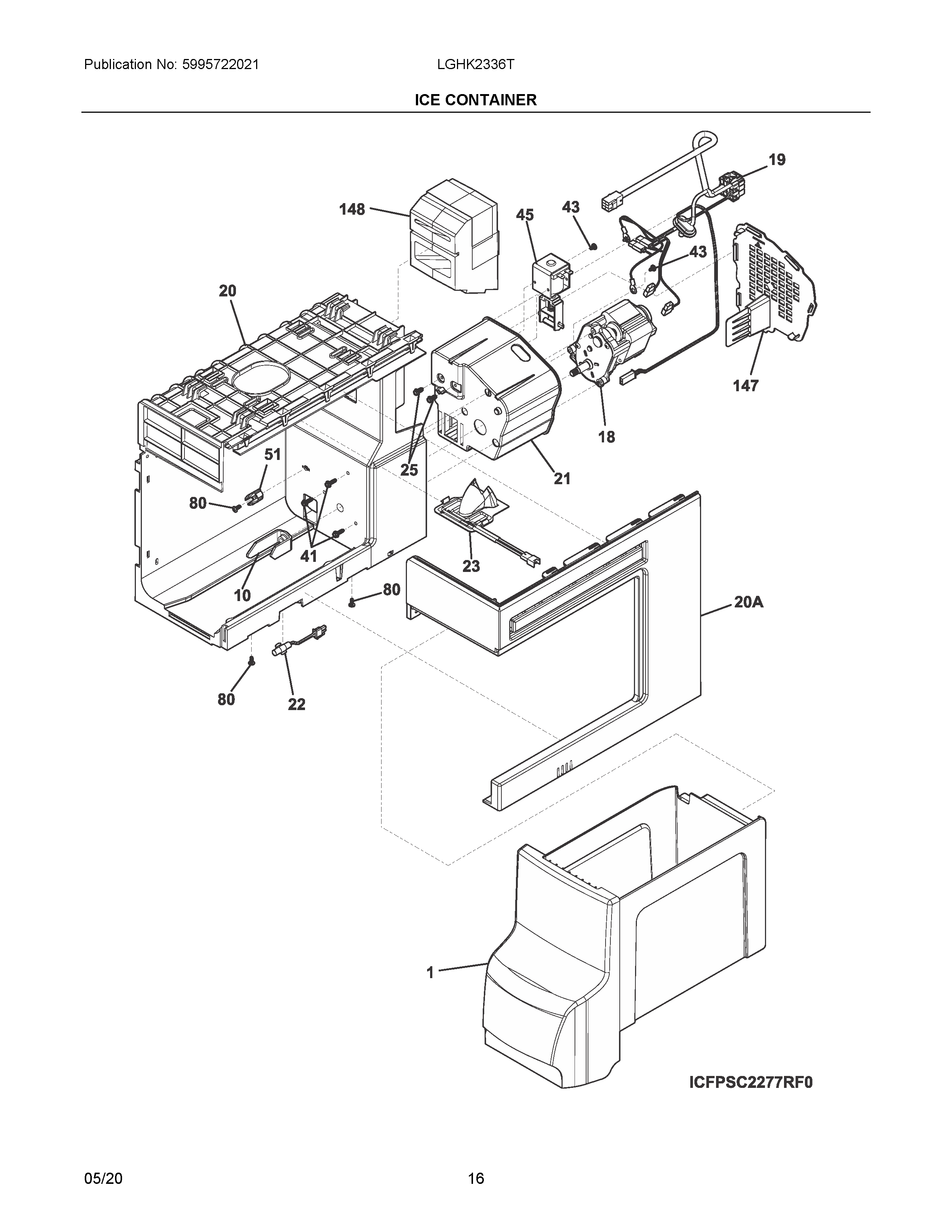 Publication No: 5995722021

LGHK2336T

ICE CONTAINER

19

148

45

43

43

20

147

18

51

25

21

80

41

23

10

80

20A

80

22

1

ICFPSC2277RF0

05/20

16