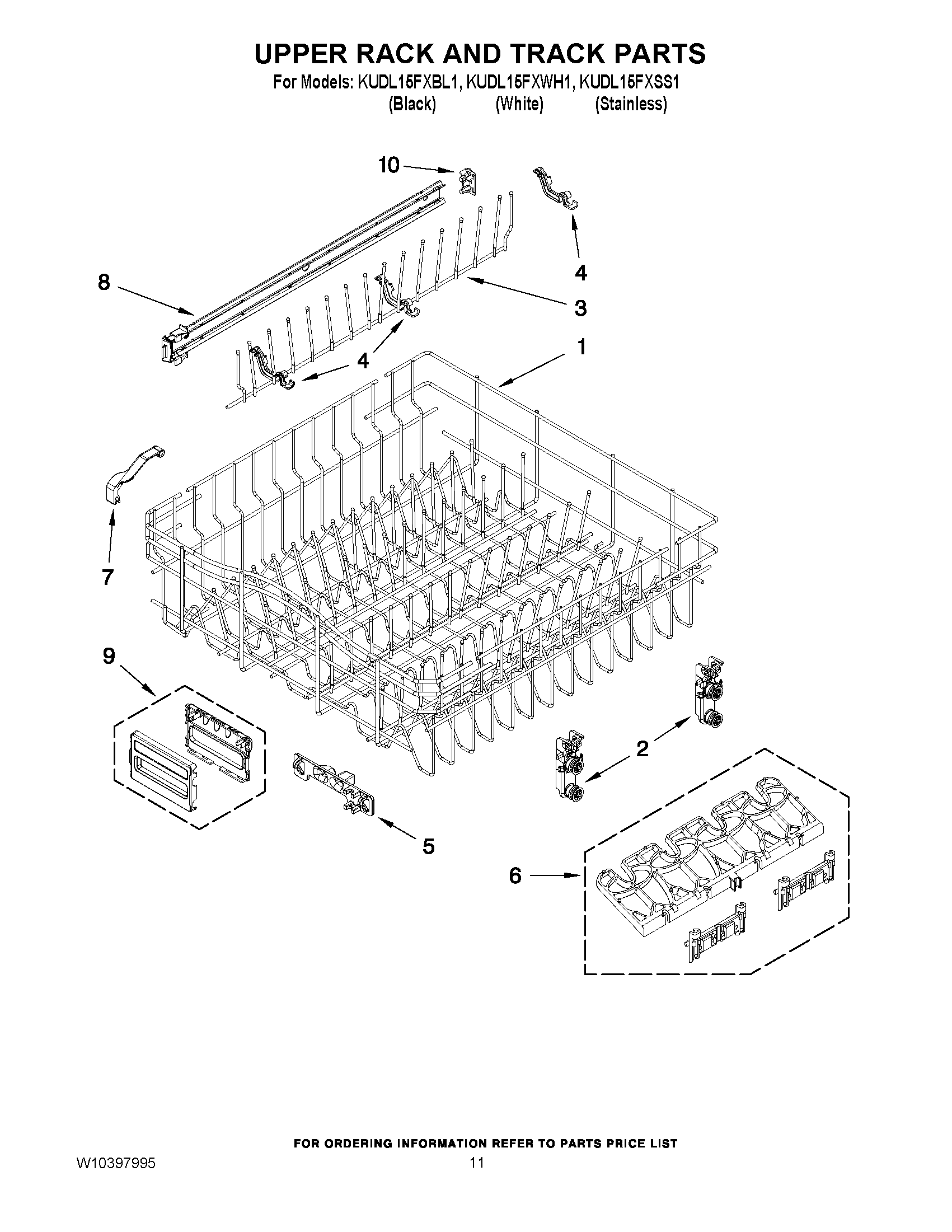 UPPER RACK AND TRACK PARTS
For Models: KUDL15FXBL1, KUDL15FXWH1, KUDL15FXSS1
(Black) (White) (Stainless)

10
4
8
3
4
1
7
9
2
5
6

FOR ORDERING INFORMATION REFER TO PARTS PRICE LIST
W10397995
11