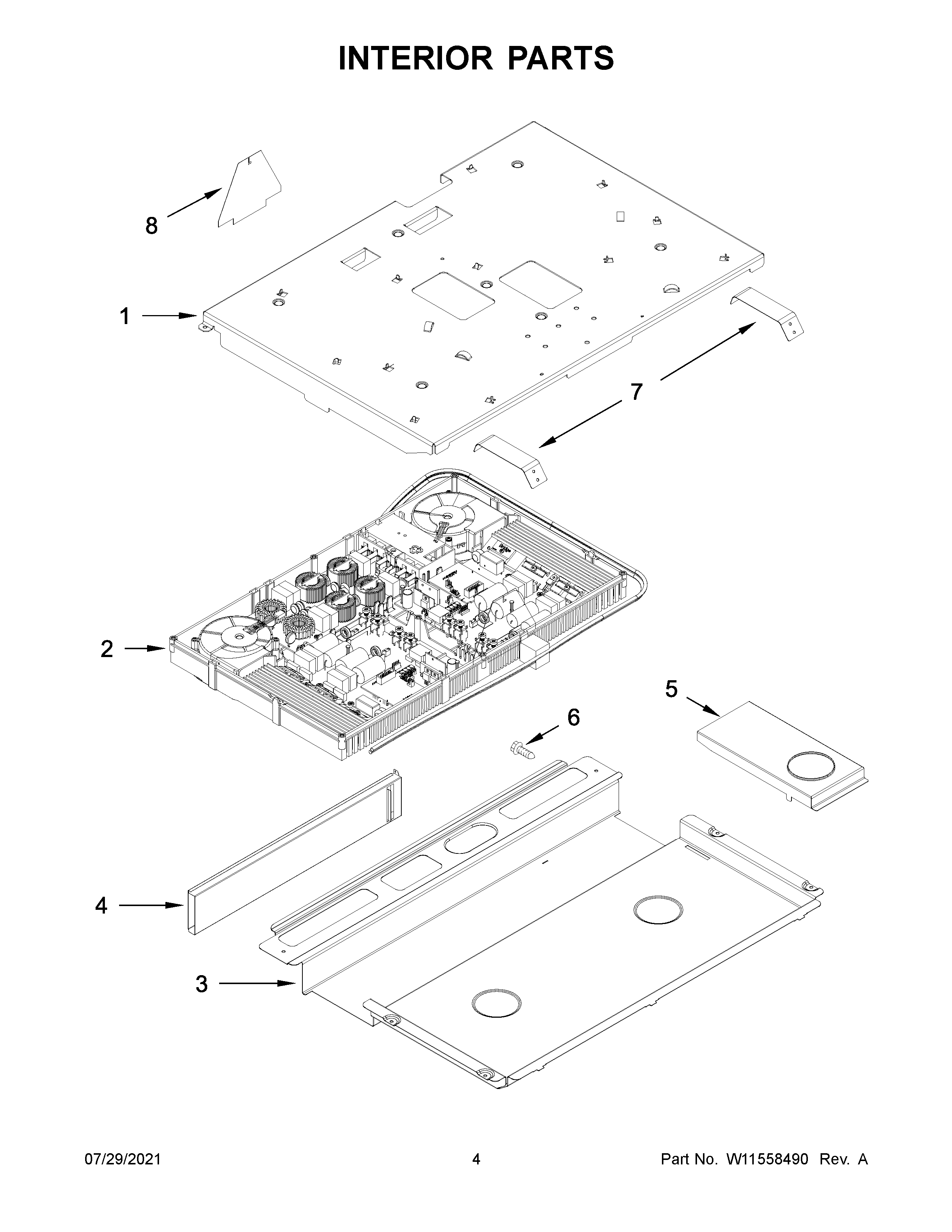 INTERIOR PARTS

8

1

7

2

5

6

4

3

07/29/2021

4

Part No. W11558490 Rev. A