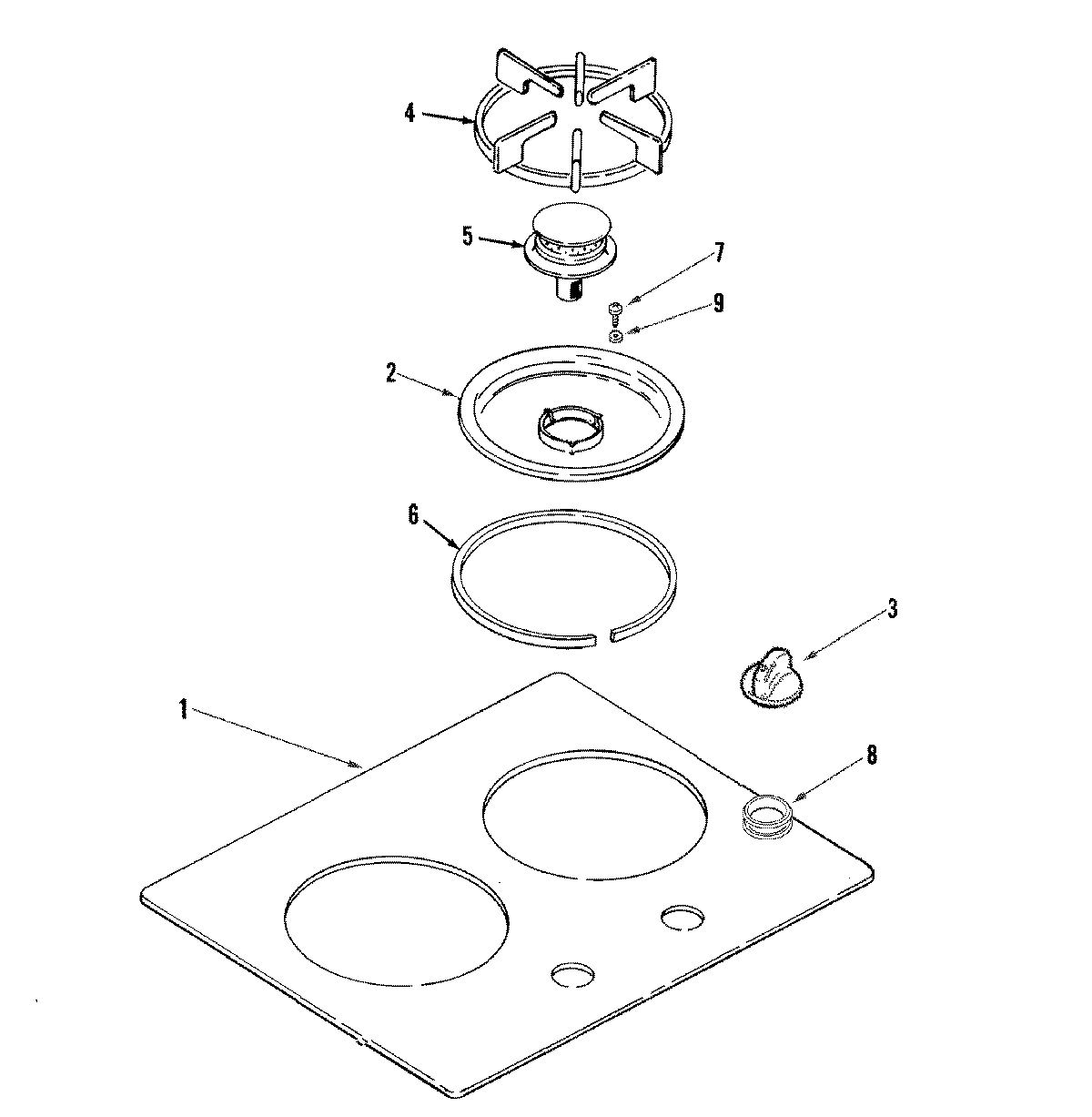 4
5
7
9
2
6
3
1
8