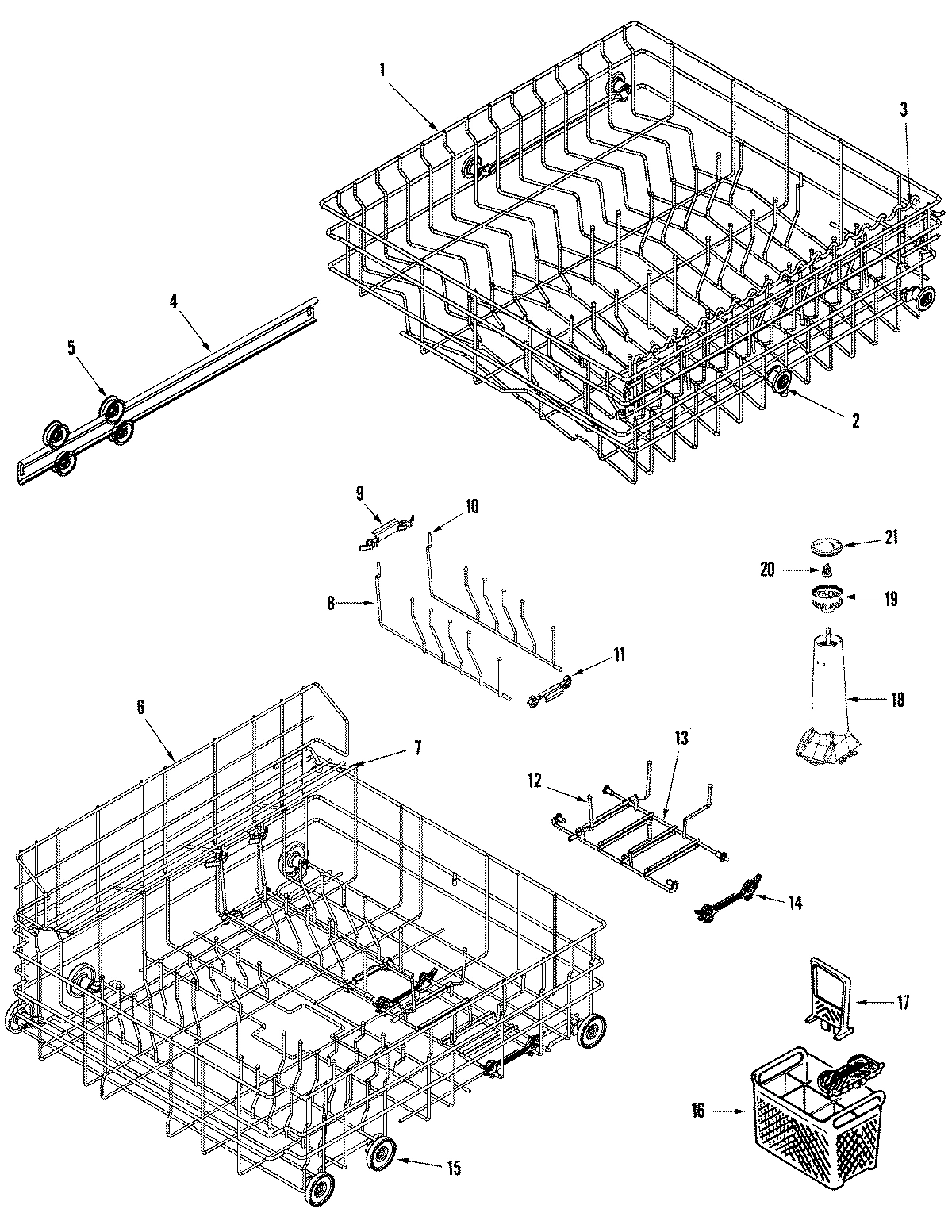 1
3
4
5
2
9
10
21
20
19
8
11
18
6
7
13
12
14
17
16
15