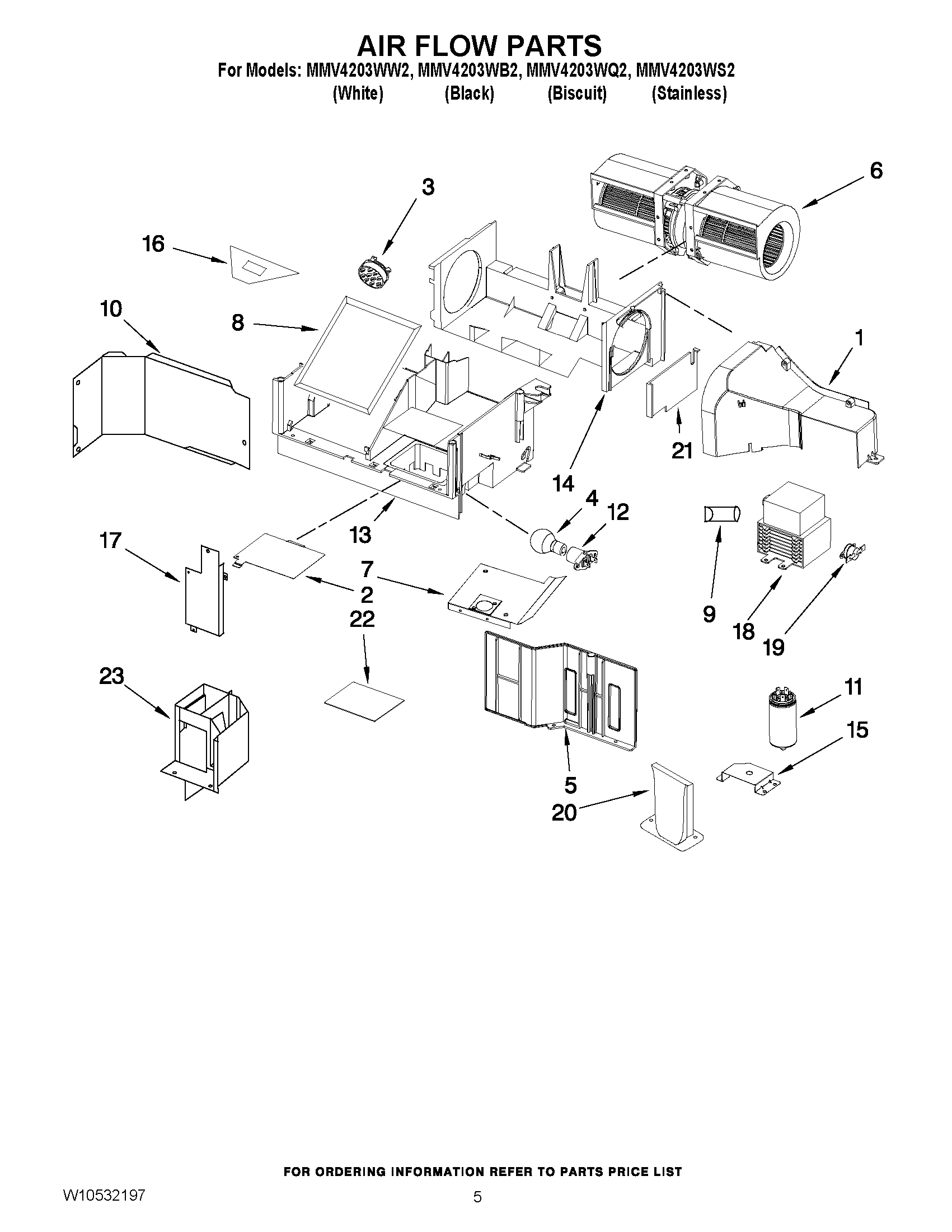 AIR FLOW PARTS

For Models: MMV4203WW2, MMV4203WB2, MMV4203WQ2, MMV4203WS2
(White) (Black) (Biscuit) (Stainless)

3

6

16

10

8

1

21

14

4

12

13

17

7

2

22

9

18

19

23

11

15

5

20

FOR ORDERING INFORMATION REFER TO PARTS PRICE LIST

W10532197

5