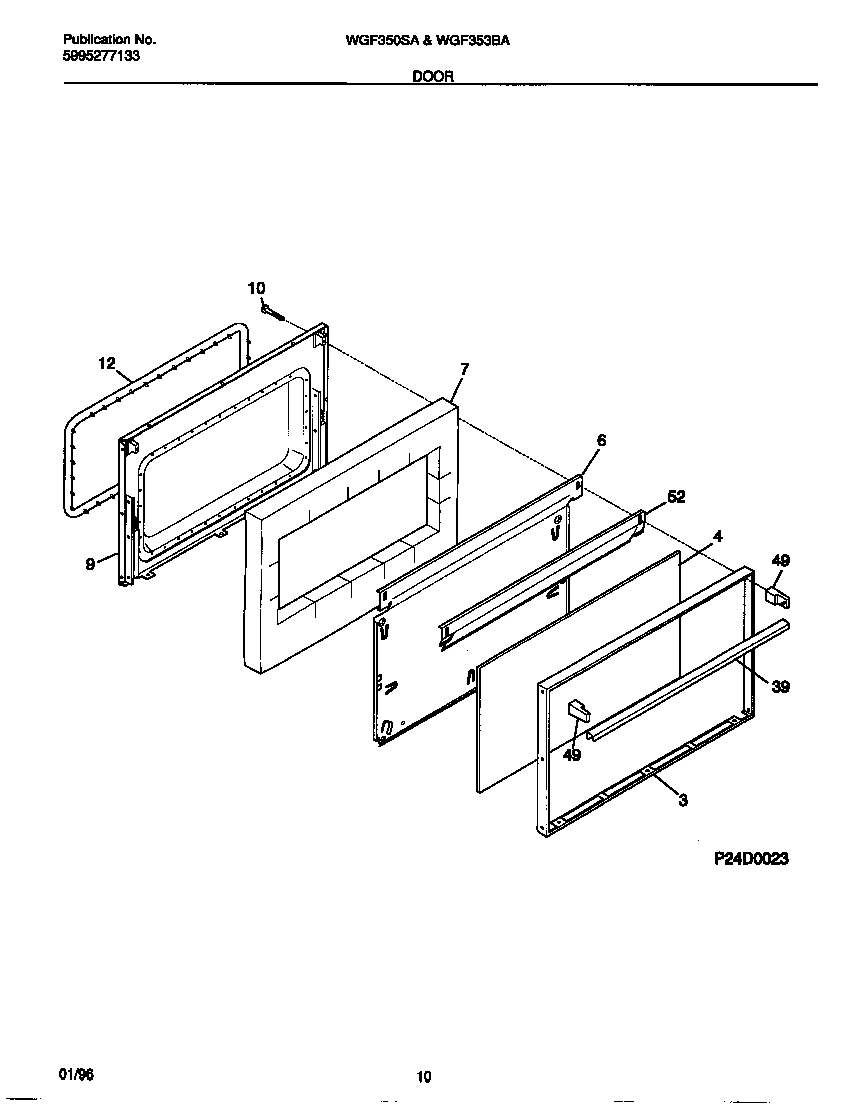 Publication No.
5995277133

WGF350SA & WGF353BA

DOOR

10
12
7
6
52
4
49
9
39
49
3

P24D0023

01/96

10