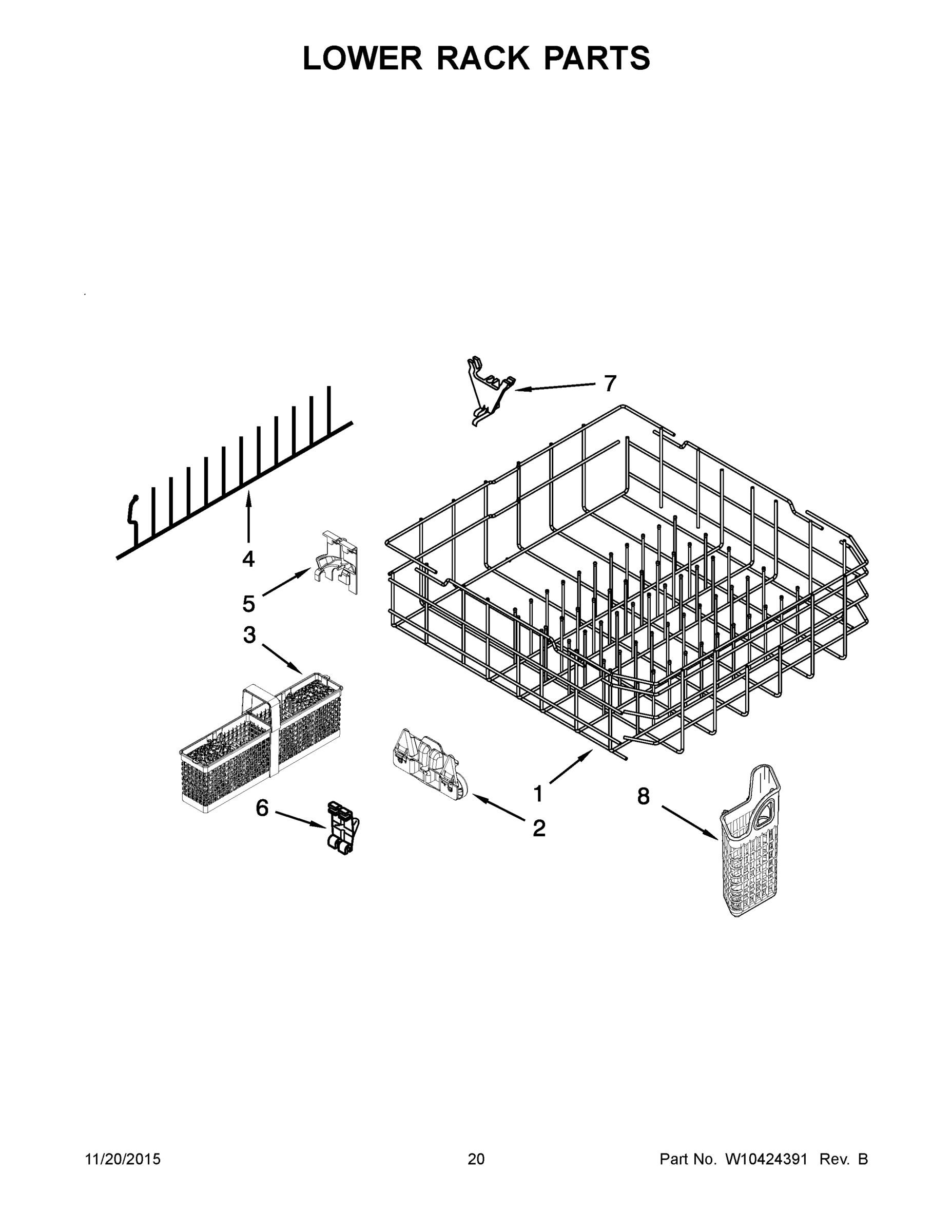 LOWER RACK PARTS

7

4

5

3

1

8

6

2

11/20/2015

20

Part No. W10424391 Rev. B